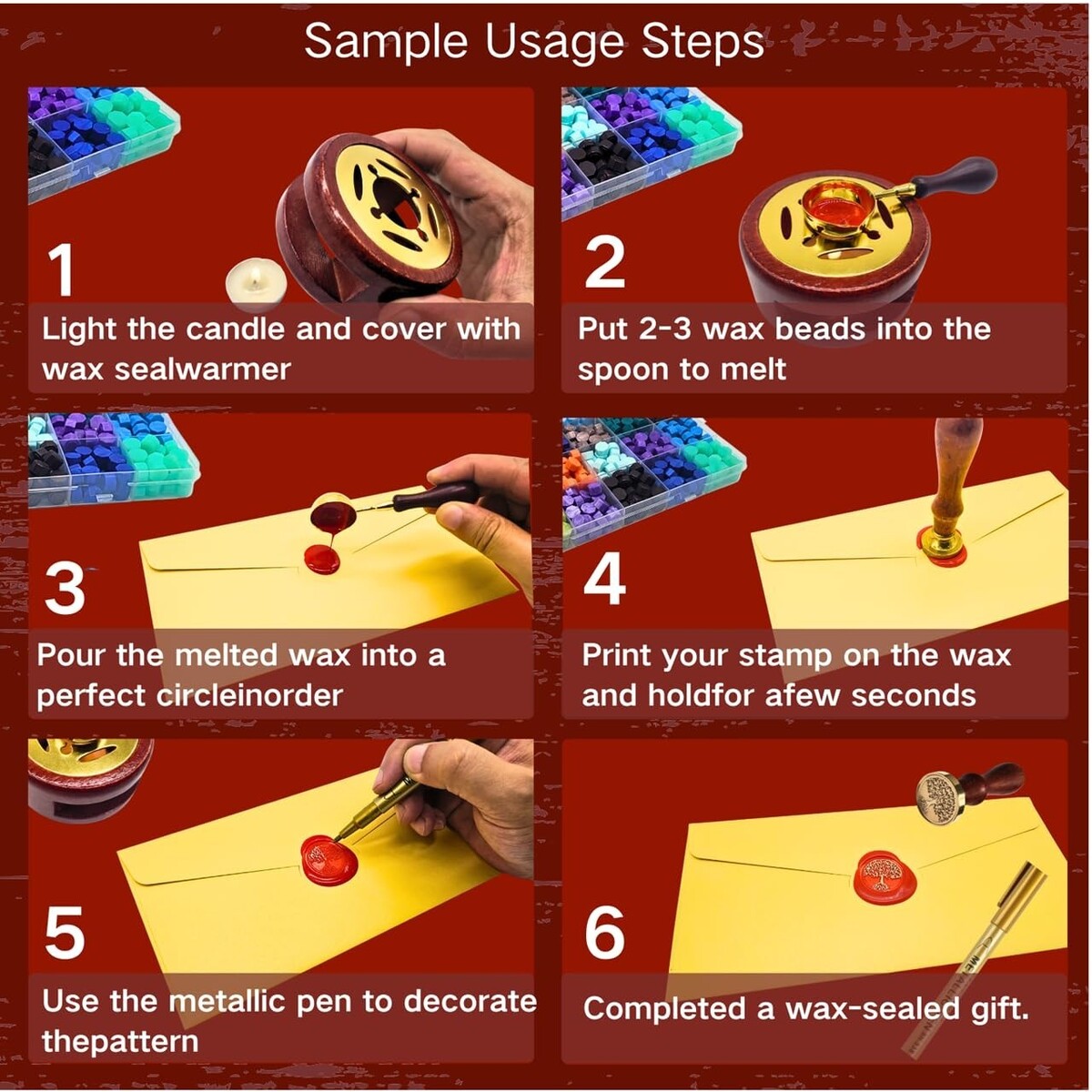 Sample Usage Steps

1
Light the candle and cover with wax sealwarmer

2
Put 2-3 wax beads into the spoon to melt

3
Pour the melted wax into a perfect circleinorder

4
Print your stamp on the wax and holdfor afew seconds

5
Use the metallic pen to decorate thepattern

6
Completed a wax-sealed gift.