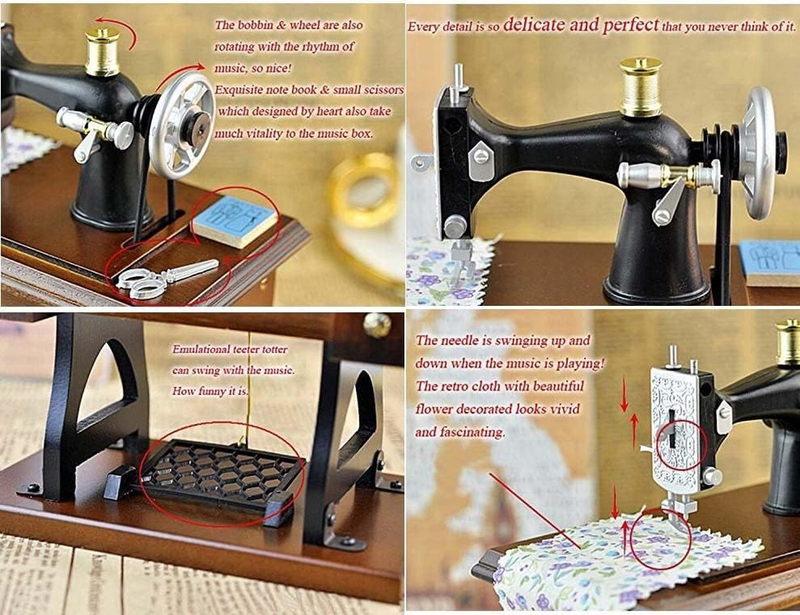 The bobbin & wheel are also rotating with the rhythm of music, so nice!
Exquisite note book & small scissors which designed by heart also take much vitality to the music box.

Every detail is so delicate and perfect that you never think of it.

Emulational teeter totter can swing with the music. How funny it is.

The needle is swinging up and down when the music is playing! The retro cloth with beautiful flower decorated looks vivid and fascinating.