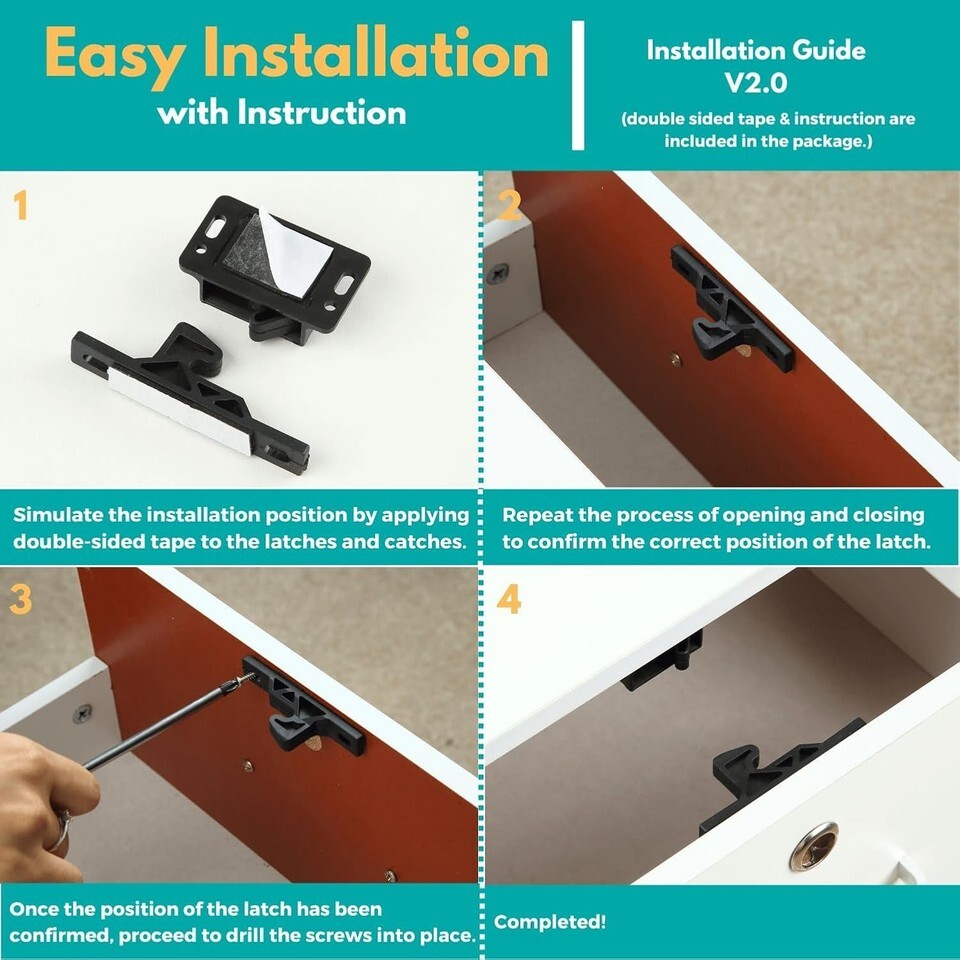 Easy Installation
with Instruction

Installation Guide
V2.0
(double sided tape & instruction are included in the package.)

1

Simulate the installation position by applying double-sided tape to the latches and catches.

2

Repeat the process of opening and closing to confirm the correct position of the latch.

3

Once the position of the latch has been confirmed, proceed to drill the screws into place.

4

Completed!