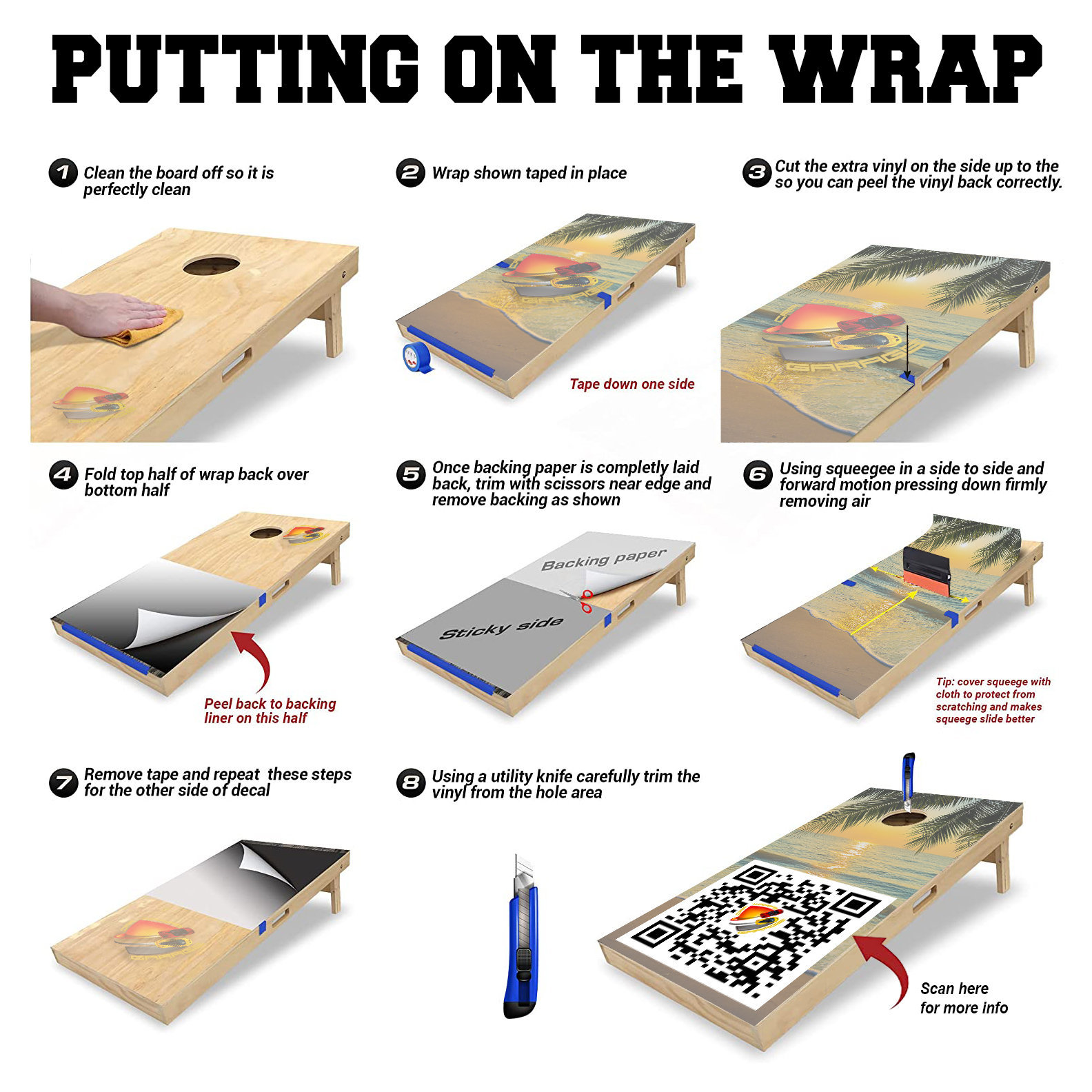 PUTTING ON THE WRAP

1 Clean the board off so it is perfectly clean

2 Wrap shown taped in place

Tape down one side

3 Cut the extra vinyl on the side up to the so you can peel the vinyl back correctly.

4 Fold top half of wrap back over bottom half

Peel back to backing liner on this half

5 Once backing paper is completly laid back, trim with scissors near edge and remove backing as shown

Backing paper

Sticky side

6 Using squeegee in a side to side and forward motion pressing down firmly removing air

Tip: cover squeege with cloth to protect from scratching and makes squeege slide better

7 Remove tape and repeat these steps for the other side of decal

8 Using a utility knife carefully trim the vinyl from the hole area

Scan here for more info