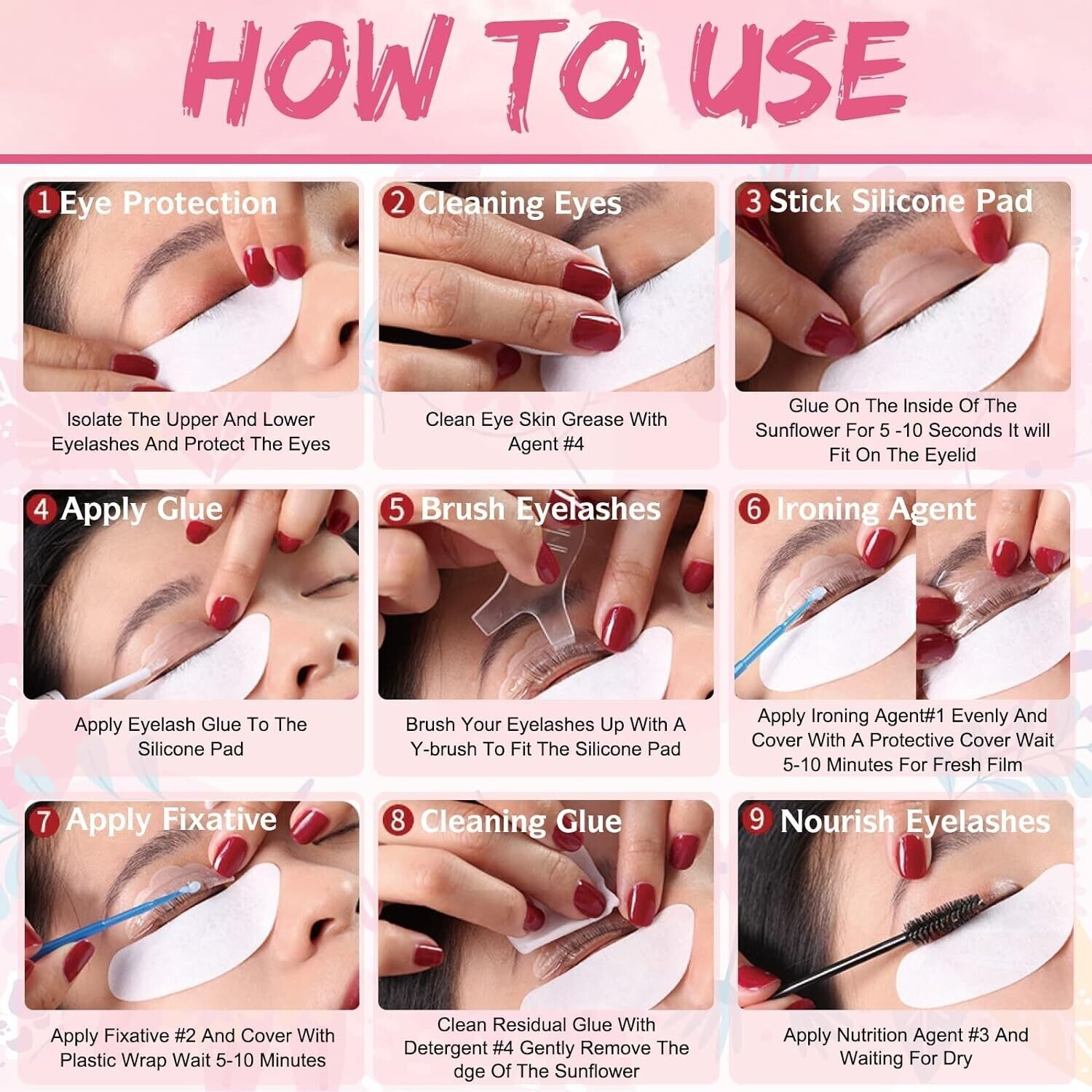 HOW TO USE

1 Eye Protection

Isolate The Upper And Lower Eyelashes And Protect The Eyes

2 Cleaning Eyes

Clean Eye Skin Grease With Agent #4

3 Stick Silicone Pad

Glue On The Inside Of The Sunflower For 5 -10 Seconds It will Fit On The Eyelid

4 Apply Glue

Apply Eyelash Glue To The Silicone Pad

5 Brush Eyelashes

Brush Your Eyelashes Up With A Y-brush To Fit The Silicone Pad

6 Ironing Agent

Apply Ironing Agent#1 Evenly And Cover With A Protective Cover Wait 5-10 Minutes For Fresh Film

7 Apply Fixative

Apply Fixative #2 And Cover With Plastic Wrap Wait 5-10 Minutes

8 Cleaning Glue

Clean Residual Glue With Detergent #4 Gently Remove The dge Of The Sunflower

9 Nourish Eyelashes

Apply Nutrition Agent #3 And Waiting For Dry