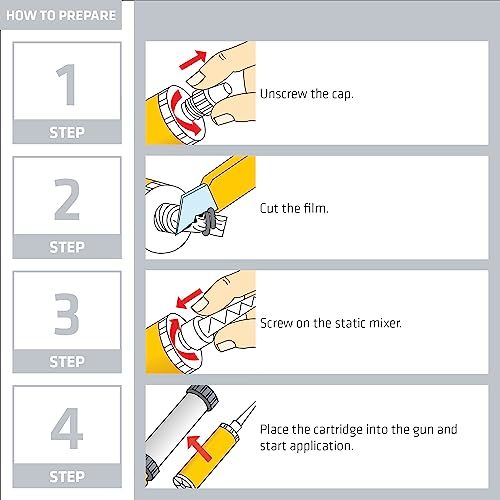 HOW TO PREPARE

1
STEP

Unscrew the cap.

2
STEP

Cut the film.

3
STEP

Screw on the static mixer.

4
STEP

Place the cartridge into the gun and start application.