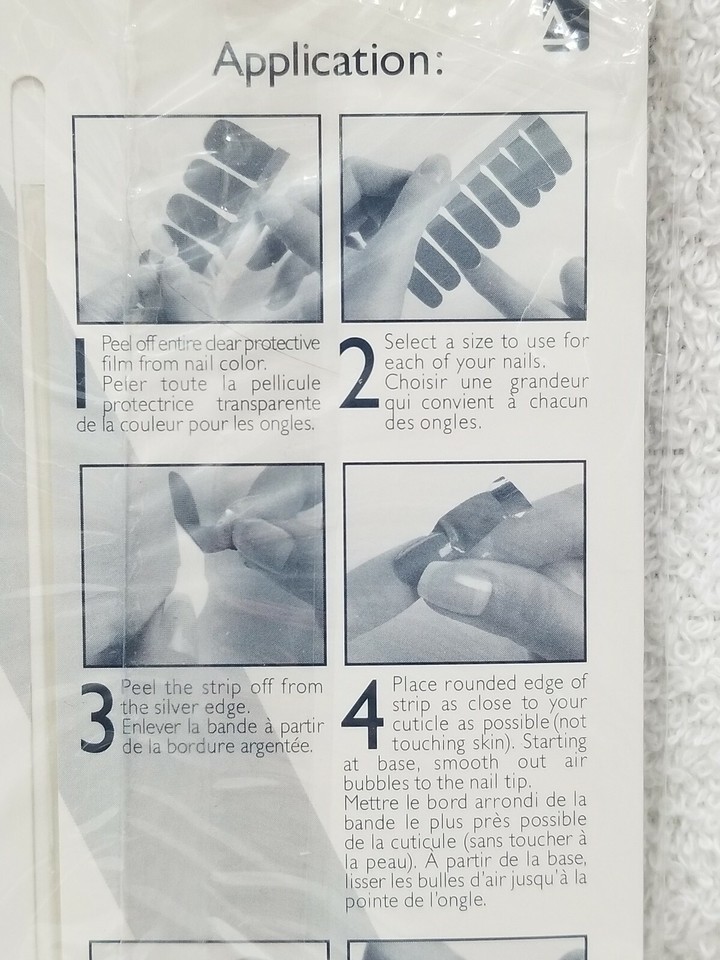 Application:

1 Peel off entire clear protective film from nail color.
Peler toute la pellicule protectrice transparente de la couleur pour les ongles.

2 Select a size to use for each of your nails.
Choisir une grandeur qui convient à chacun des ongles.

3 Peel the strip off from the silver edge.
Enlever la bande à partir de la bordure argentée.

4 Place rounded edge of strip as close to your cuticle as possible (not touching skin). Starting at base, smooth out air bubbles to the nail tip.
Mettre le bord arrondi de la bande le plus près possible de la cuticule (sans toucher à la peau). À partir de la base, lisser les bulles d'air jusqu'à la pointe de l'ongle.