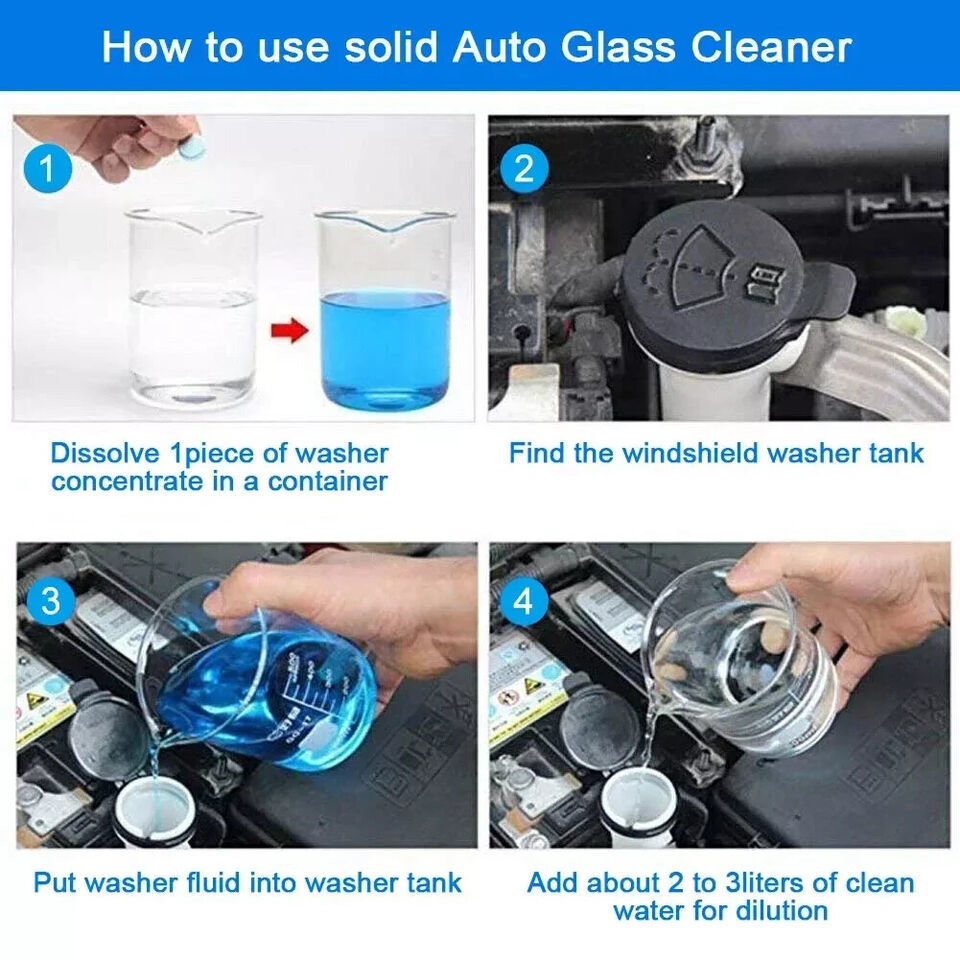 How to use solid Auto Glass Cleaner

1

Dissolve 1piece of washer concentrate in a container

2

Find the windshield washer tank

3

Put washer fluid into washer tank

4

Add about 2 to 3liters of clean water for dilution