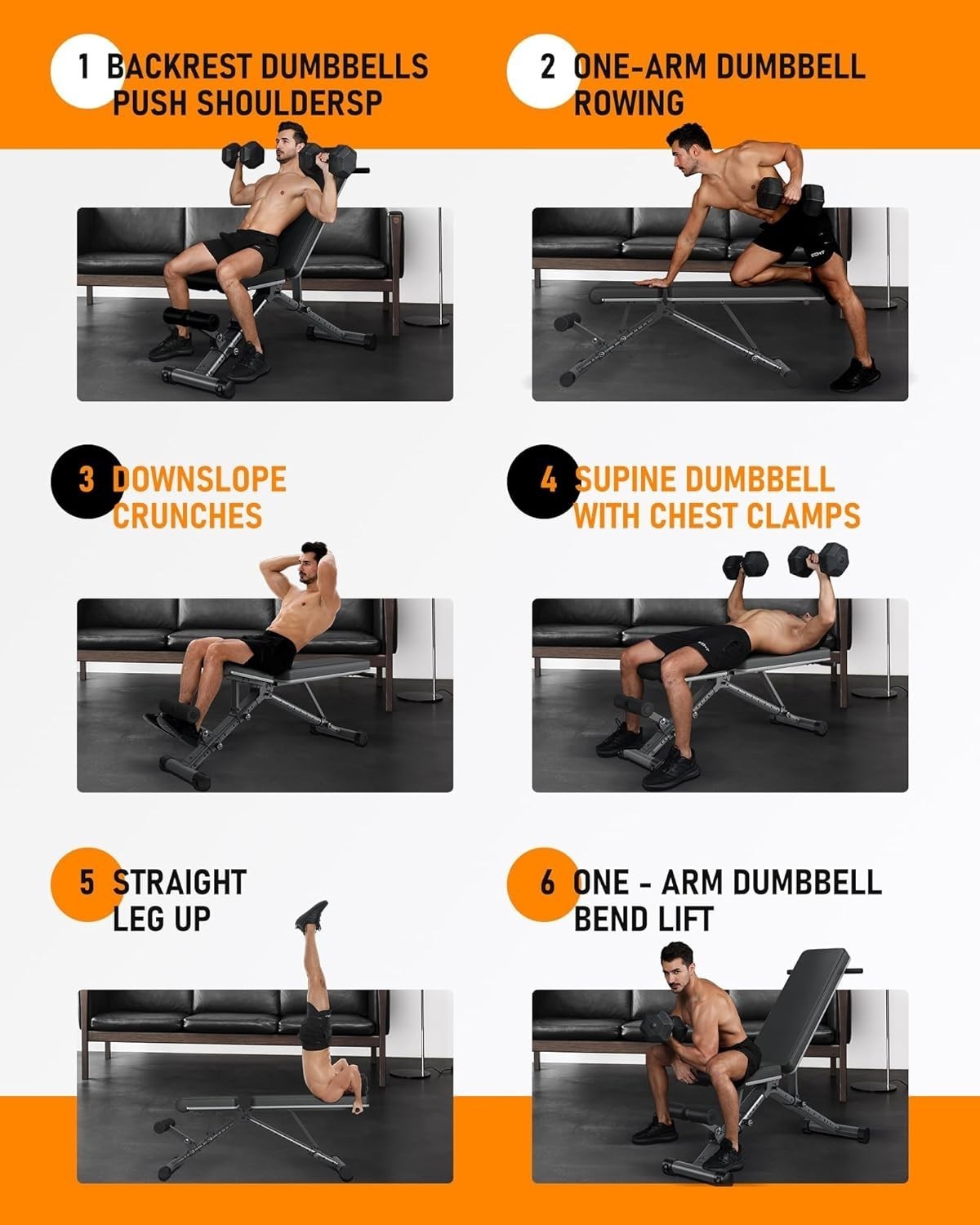 1 BACKREST DUMBBELLS PUSH SHOULDERSP

2 ONE-ARM DUMBBELL ROWING

3 DOWNSLOPE CRUNCHES

4 SUPINE DUMBBELL WITH CHEST CLAMPS

5 STRAIGHT LEG UP

6 ONE - ARM DUMBBELL BEND LIFT