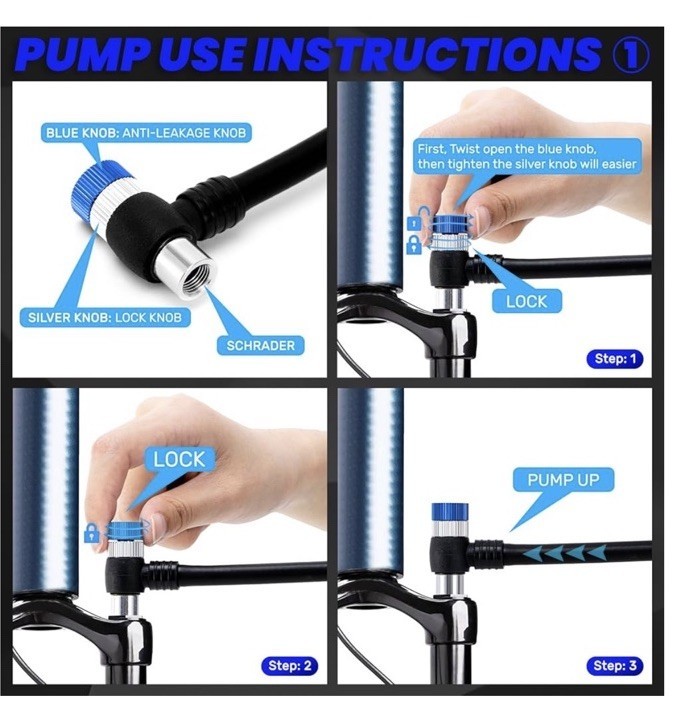 PUMP USE INSTRUCTIONS ①

BLUE KNOB: ANTI-LEAKAGE KNOB

SILVER KNOB: LOCK KNOB

SCHRADER

First, Twist open the blue knob, then tighten the silver knob will easier

LOCK

Step: 1

LOCK

Step: 2

PUMP UP

Step: 3