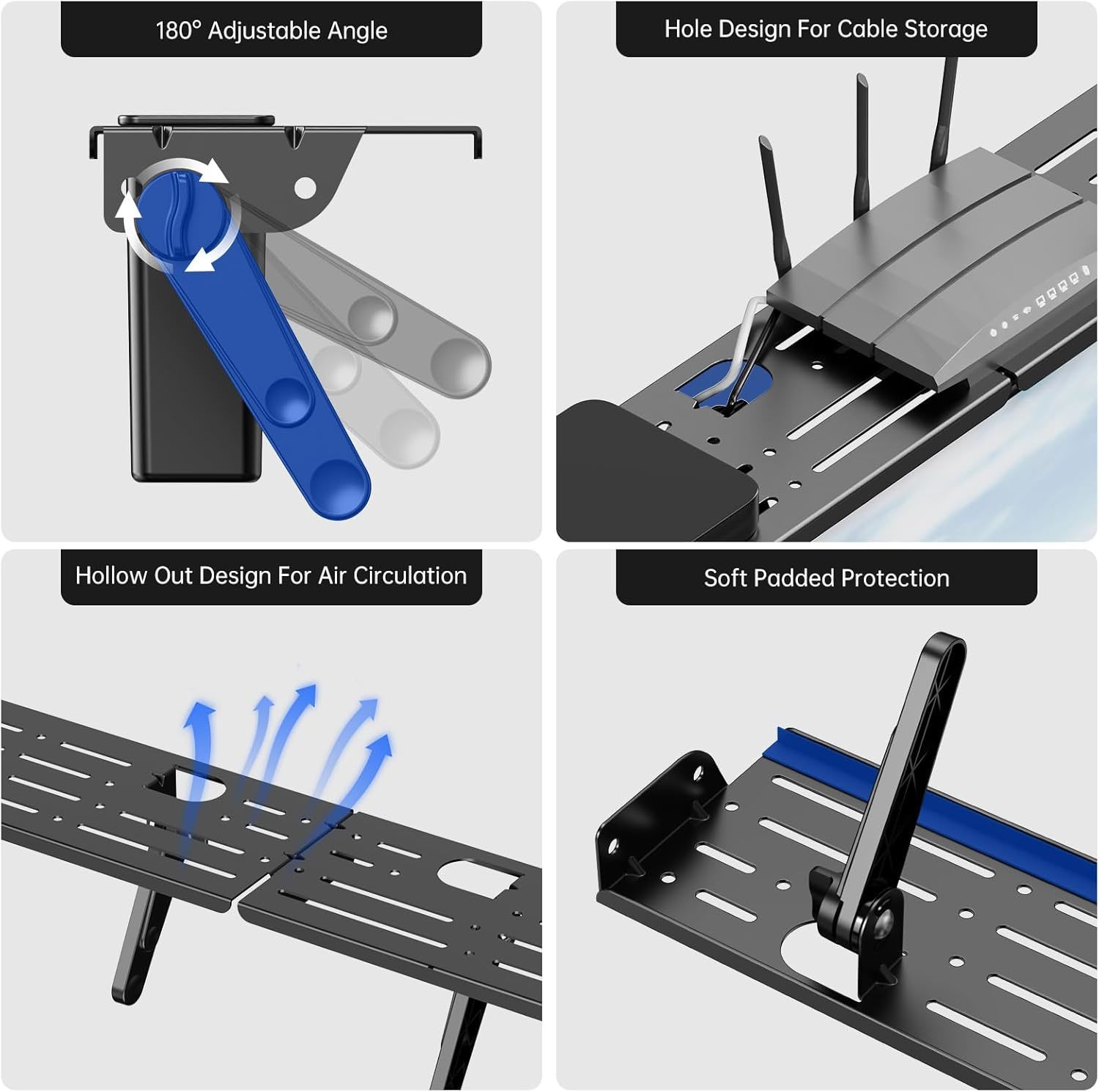 180° Adjustable Angle

Hole Design For Cable Storage

Hollow Out Design For Air Circulation

Soft Padded Protection