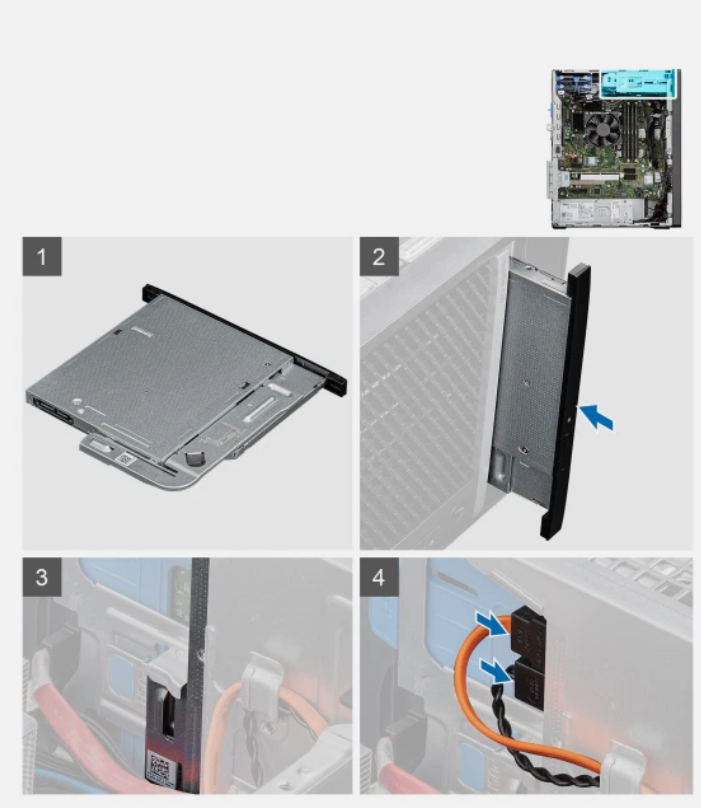 1

2

3

4