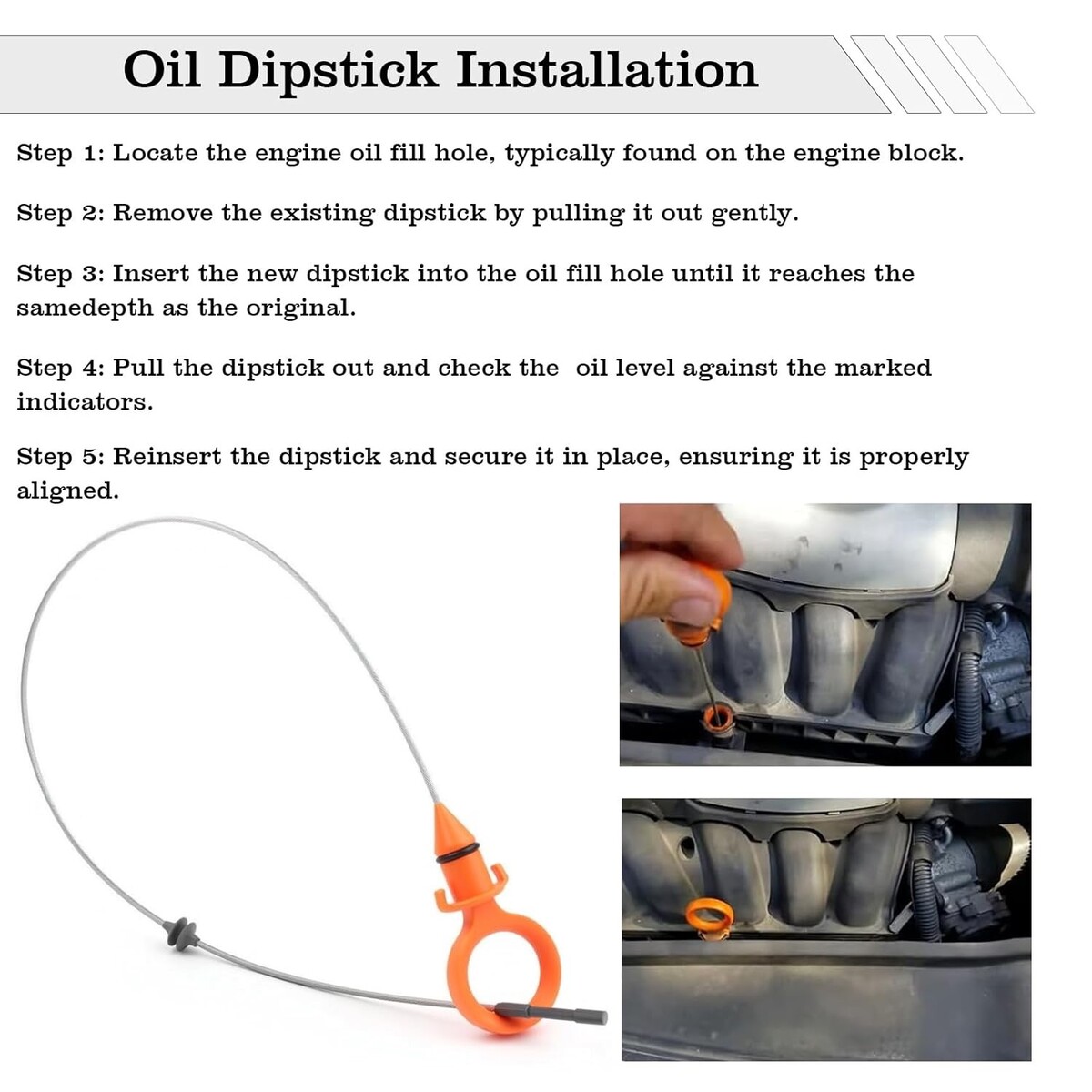 Oil Dipstick Installation

Step 1: Locate the engine oil fill hole, typically found on the engine block.

Step 2: Remove the existing dipstick by pulling it out gently.

Step 3: Insert the new dipstick into the oil fill hole until it reaches the samedepth as the original.

Step 4: Pull the dipstick out and check the oil level against the marked indicators.

Step 5: Reinsert the dipstick and secure it in place, ensuring it is properly aligned.