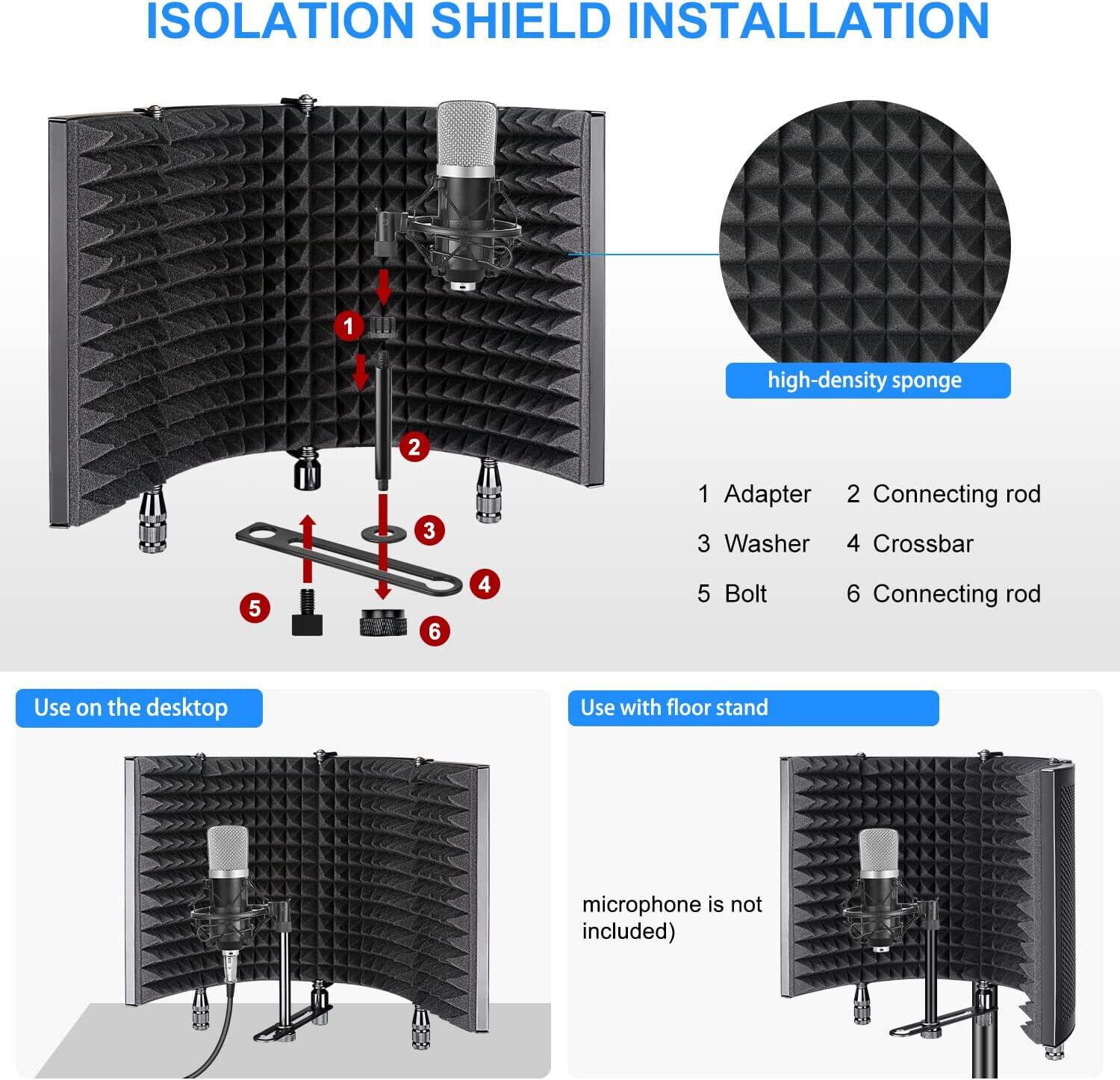 ISOLATION SHIELD INSTALLATION

1
2
3
4
5
6

high-density sponge

1 Adapter
2 Connecting rod
3 Washer
4 Crossbar
5 Bolt
6 Connecting rod

Use on the desktop

Use with floor stand

microphone is not included)