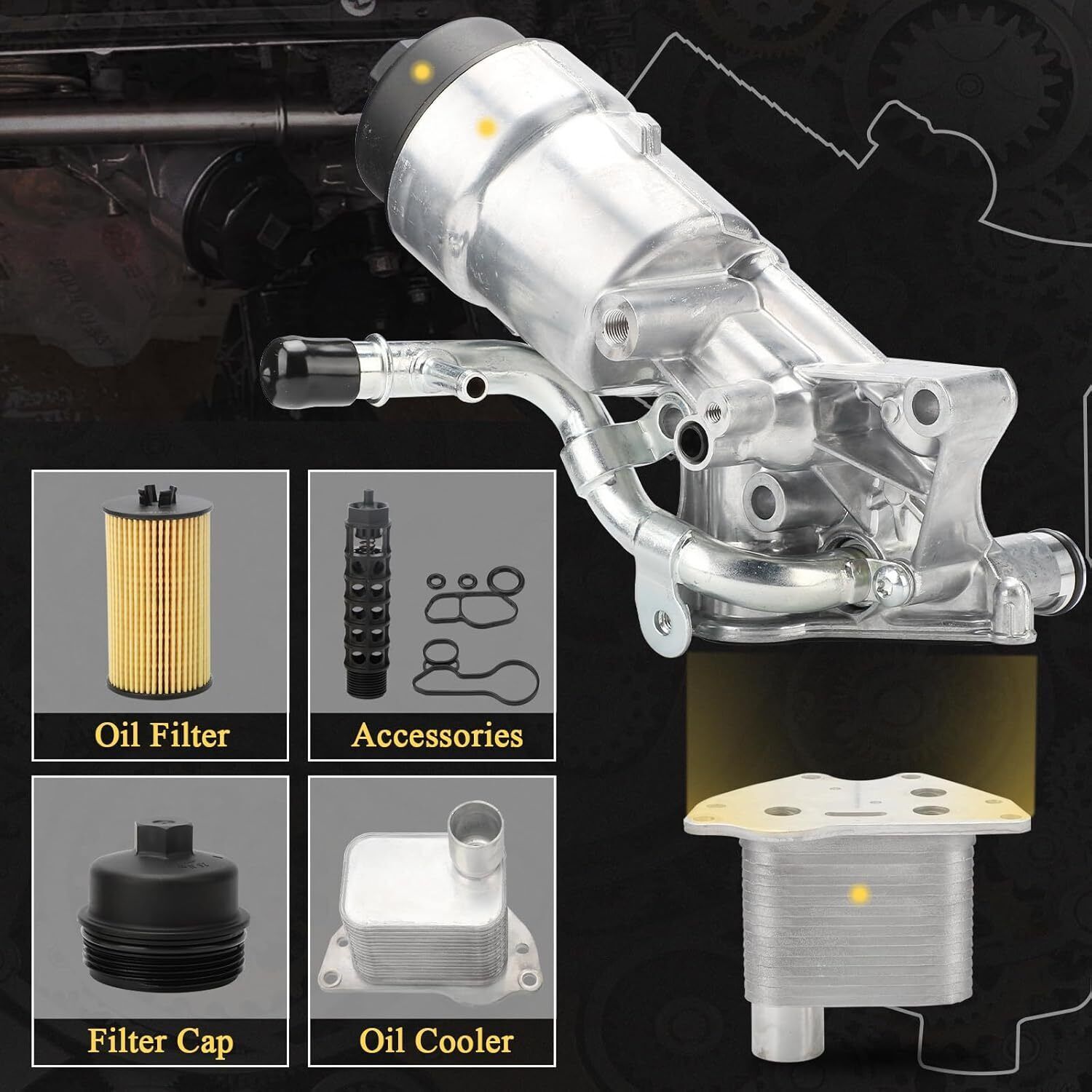 Oil Filter

Accessories

Filter Cap

Oil Cooler