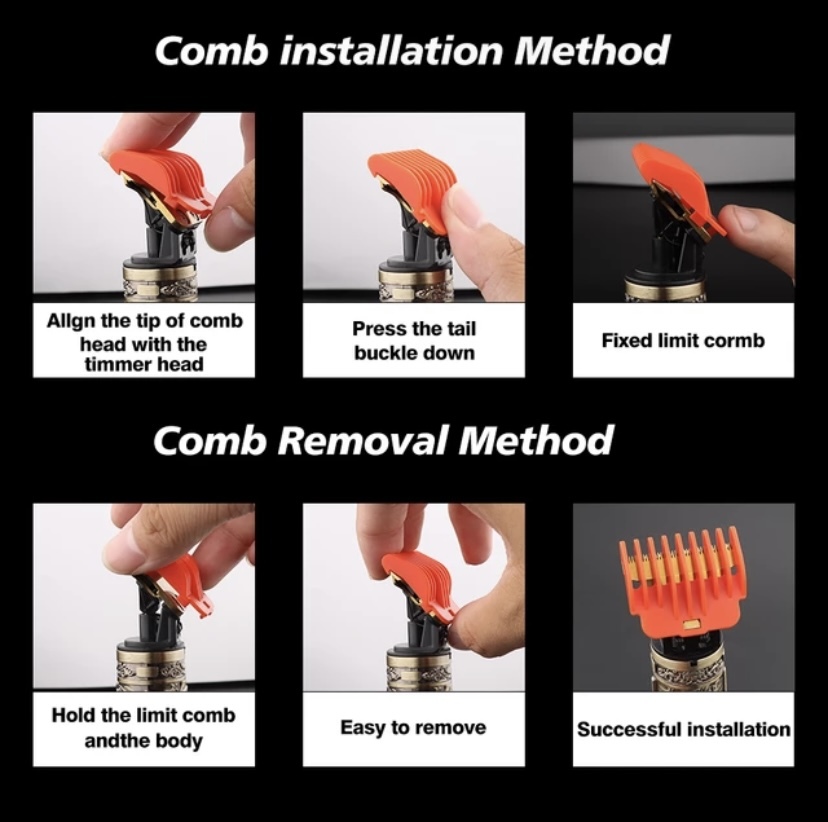 Comb installation Method

Allgn the tip of comb head with the timmer head

Press the tail buckle down

Fixed limit cormb

Comb Removal Method

Hold the limit comb andthe body

Easy to remove

Successful installation