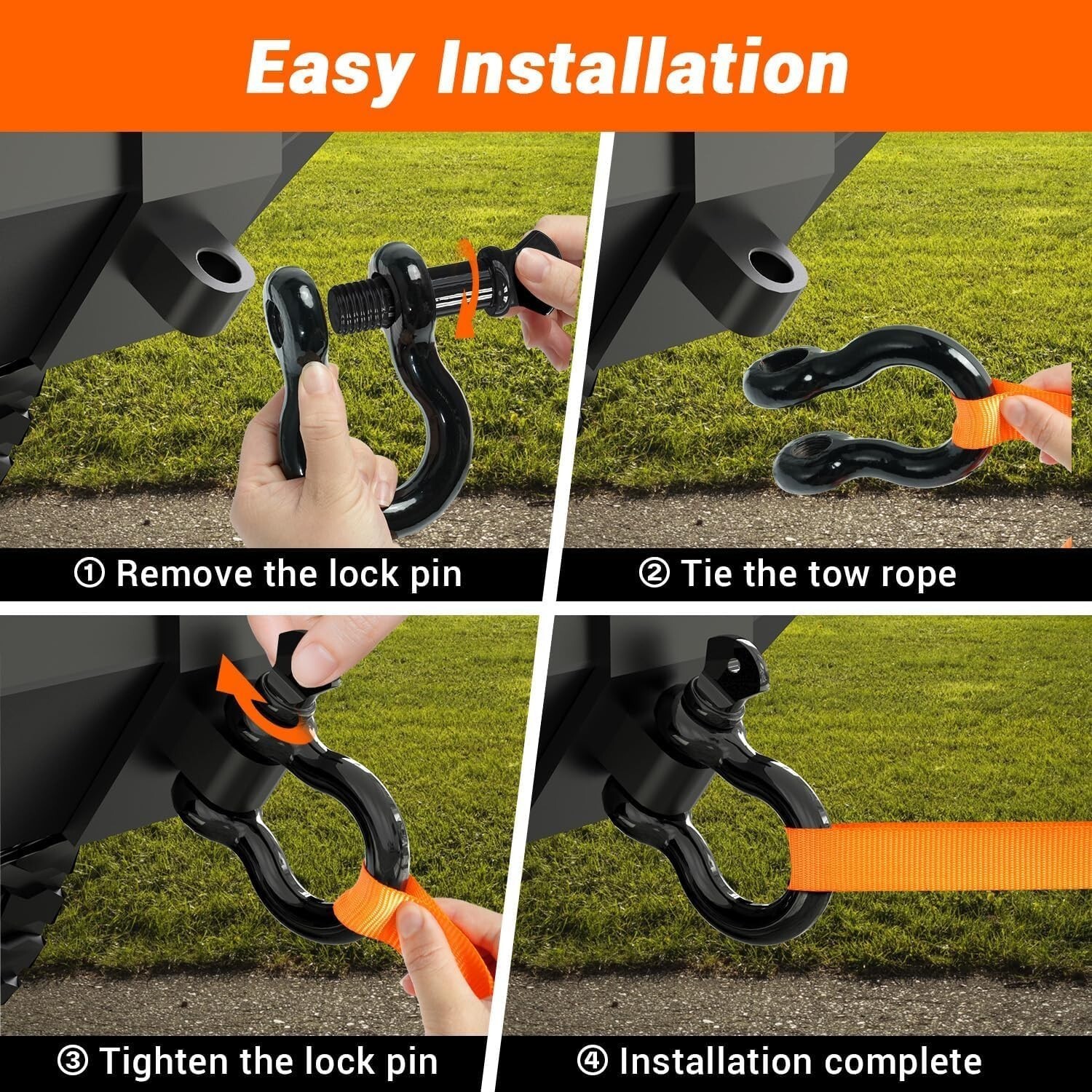 Easy Installation

① Remove the lock pin

② Tie the tow rope

③ Tighten the lock pin

④ Installation complete