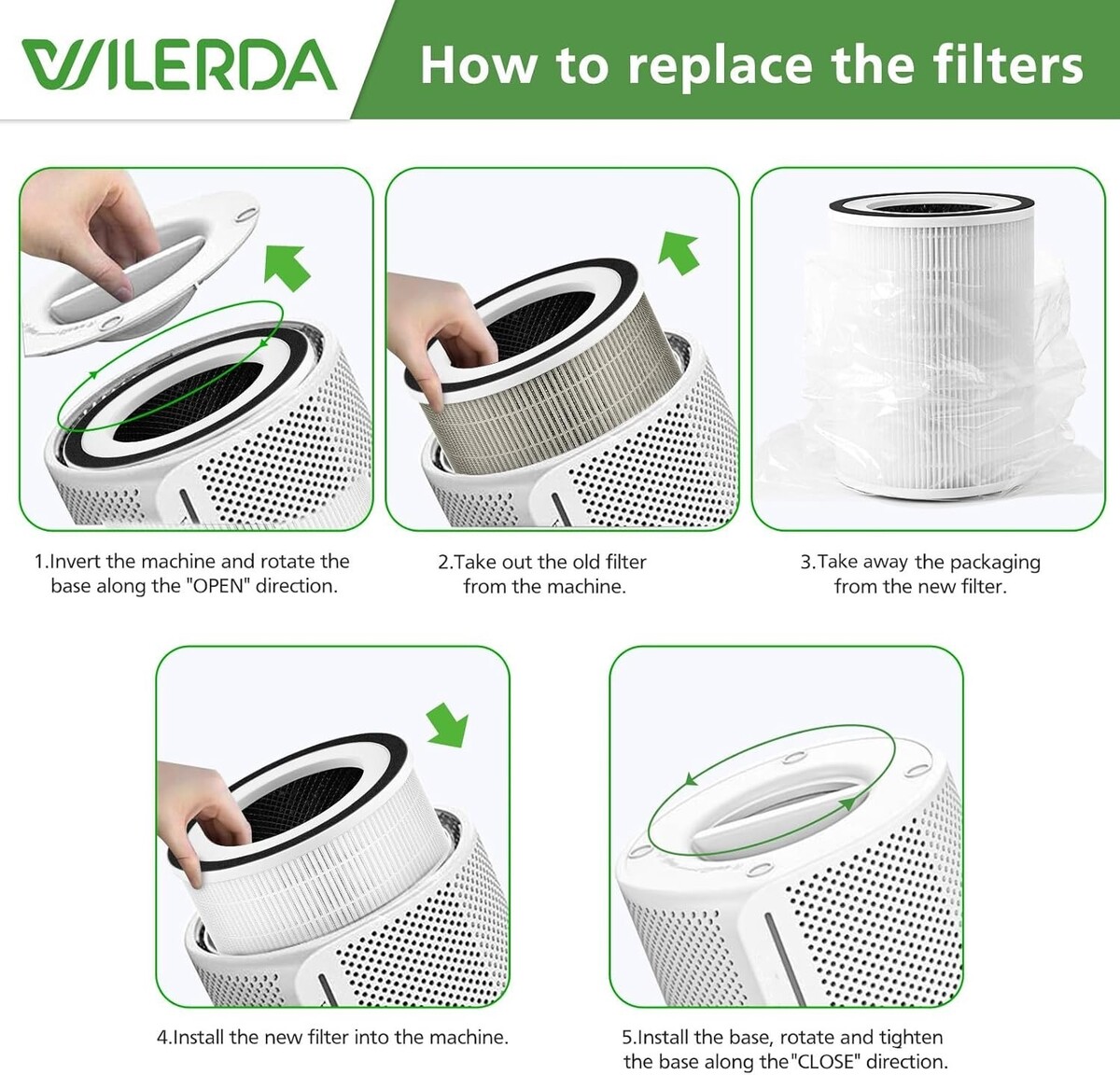 WILERDA

How to replace the filters

1.Invert the machine and rotate the base along the "OPEN" direction.

2.Take out the old filter from the machine.

3.Take away the packaging from the new filter.

4.Install the new filter into the machine.

5.Install the base, rotate and tighten the base along the"CLOSE" direction.