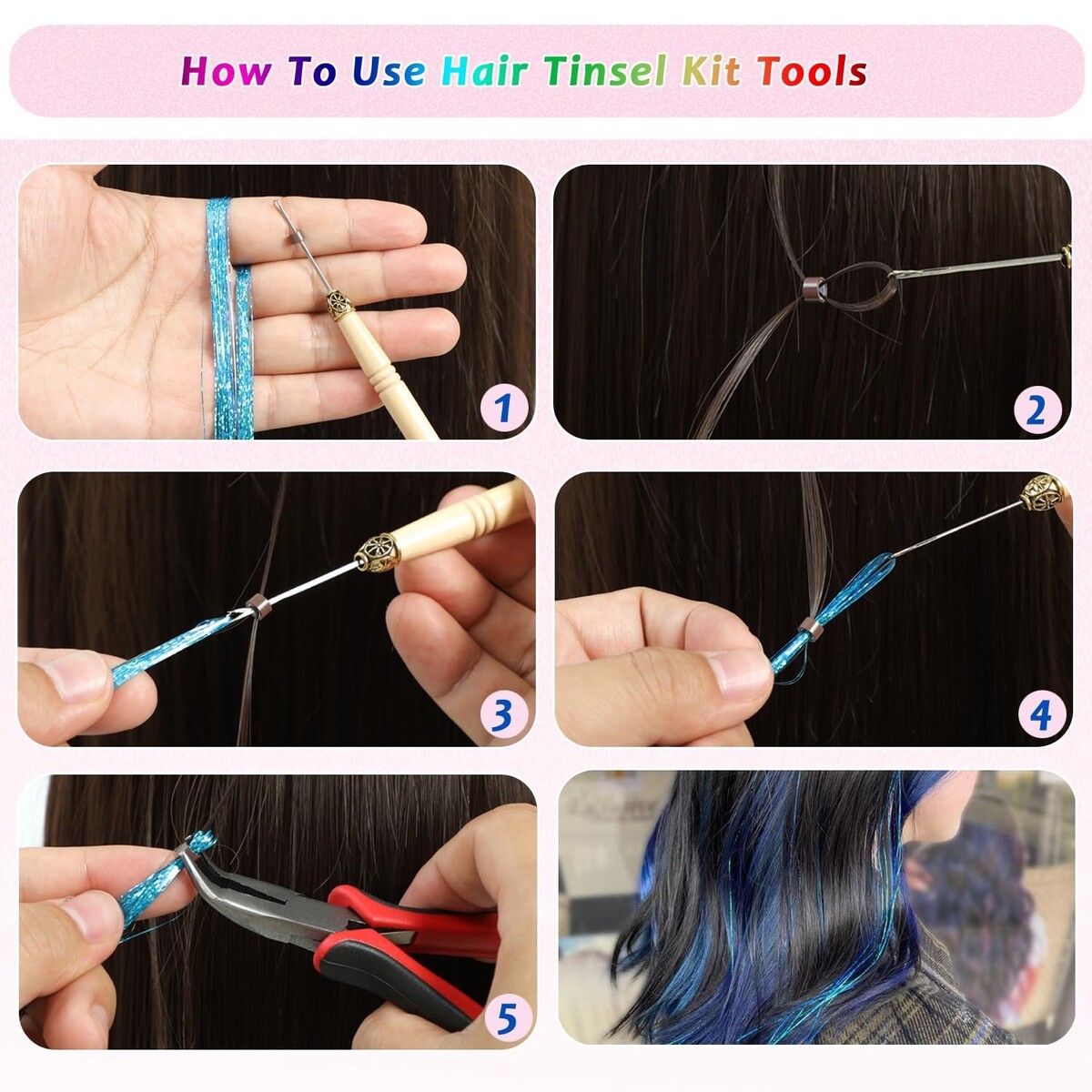 How To Use Hair Tinsel Kit Tools

1

2

3

4

5