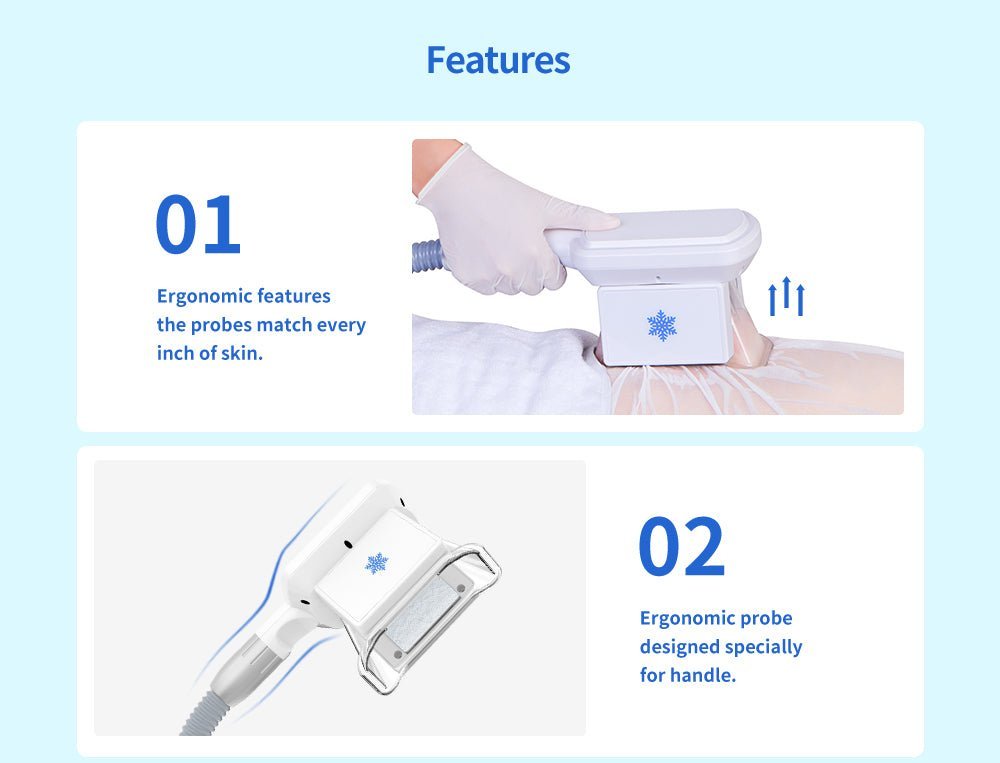 Features

01

Ergonomic features the probes match every inch of skin.

02

Ergonomic probe designed specially for handle.