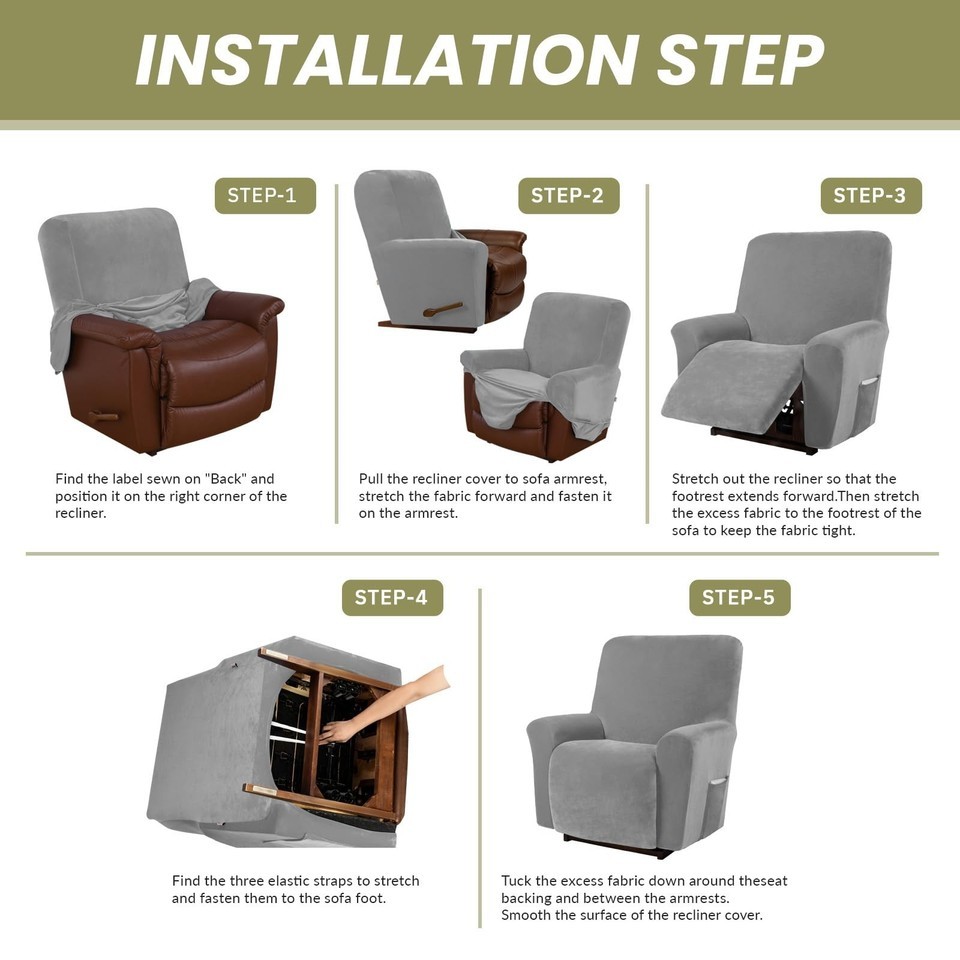 INSTALLATION STEP

STEP-1

Find the label sewn on "Back" and position it on the right corner of the recliner.

STEP-2

Pull the recliner cover to sofa armrest, stretch the fabric forward and fasten it on the armrest.

STEP-3

Stretch out the recliner so that the footrest extends forward.Then stretch the excess fabric to the footrest of the sofa to keep the fabric tight.

STEP-4

Find the three elastic straps to stretch and fasten them to the sofa foot.

STEP-5

Tuck the excess fabric down around theseat backing and between the armrests.
Smooth the surface of the recliner cover.