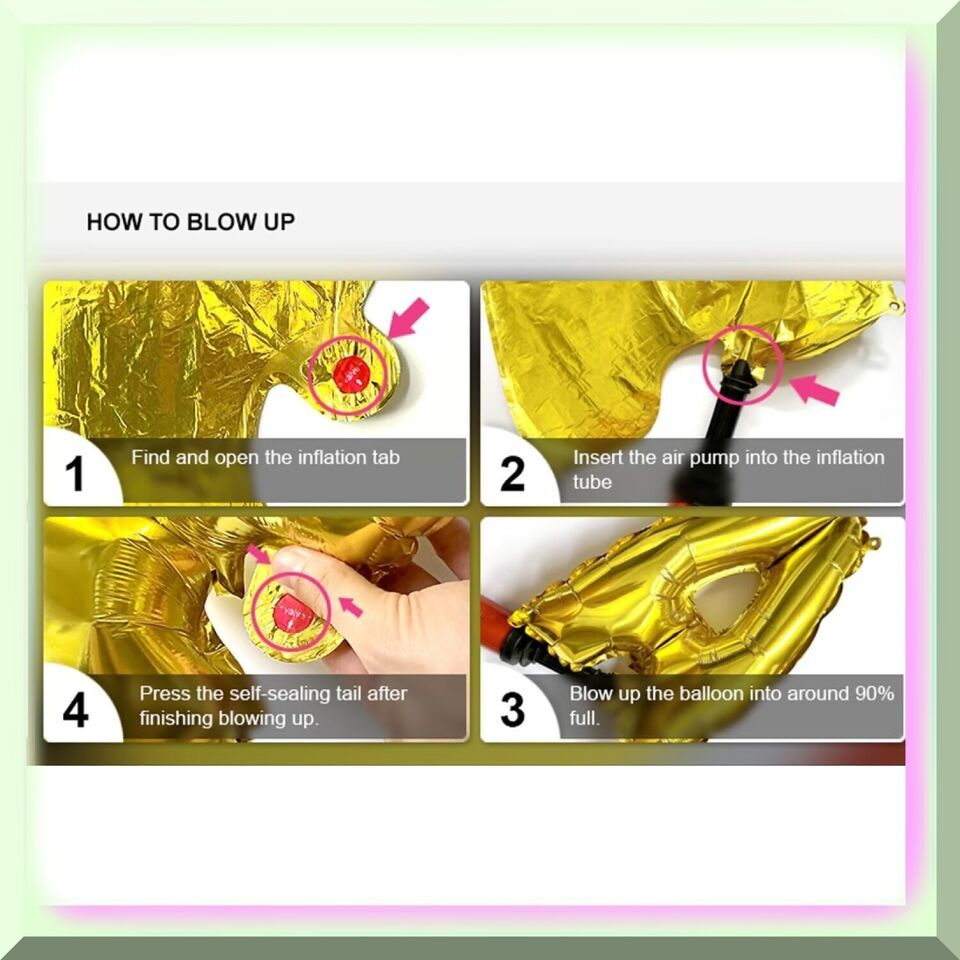 HOW TO BLOW UP

1 Find and open the inflation tab

2 Insert the air pump into the inflation tube

4 Press the self-sealing tail after finishing blowing up.

3 Blow up the balloon into around 90% full.