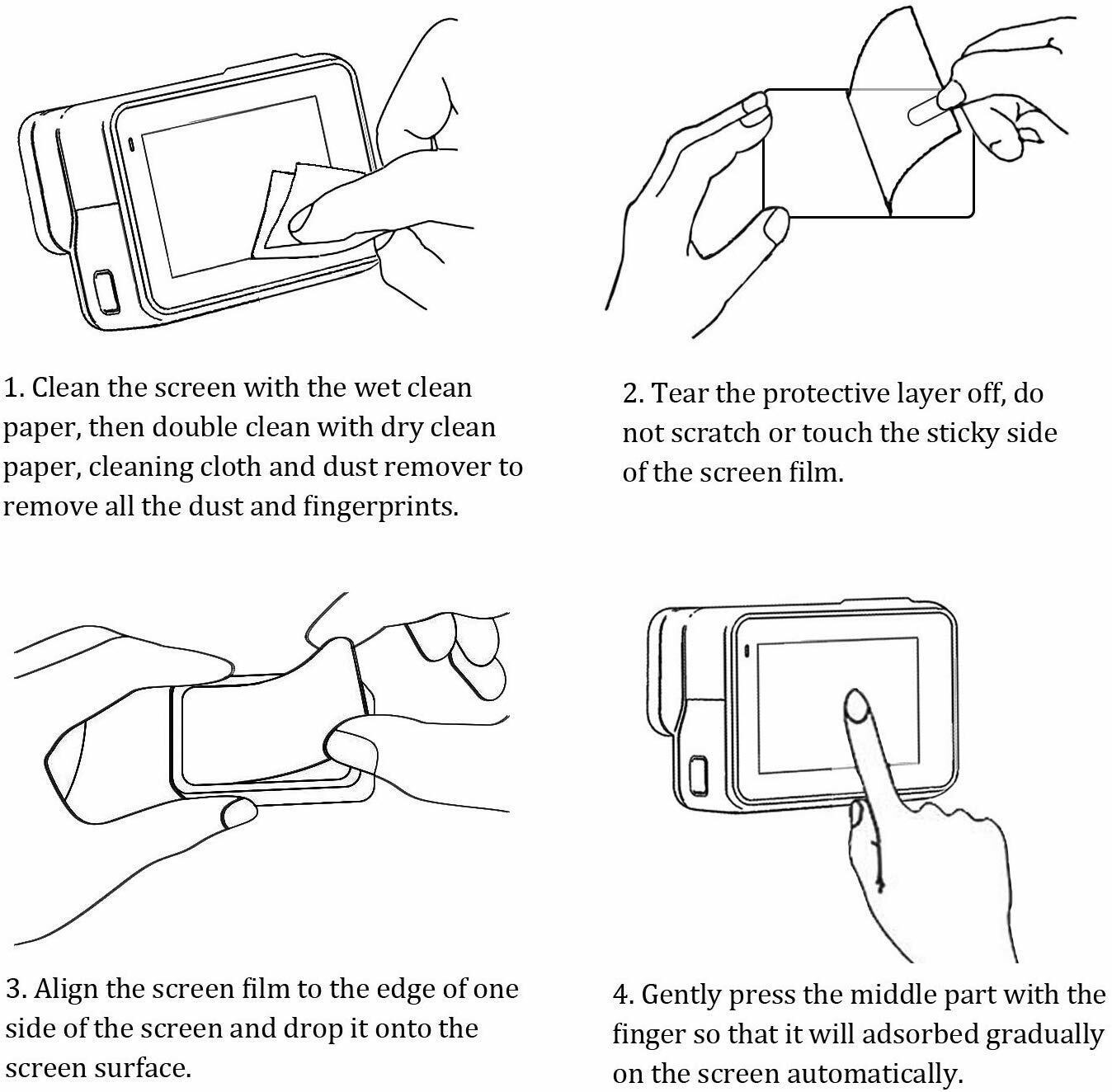 1. Clean the screen with the wet clean paper, then double clean with dry clean paper, cleaning cloth and dust remover to remove all the dust and fingerprints.

2. Tear the protective layer off, do not scratch or touch the sticky side of the screen film.

3. Align the screen film to the edge of one side of the screen and drop it onto the screen surface.

4. Gently press the middle part with the finger so that it will adsorbed gradually on the screen automatically.