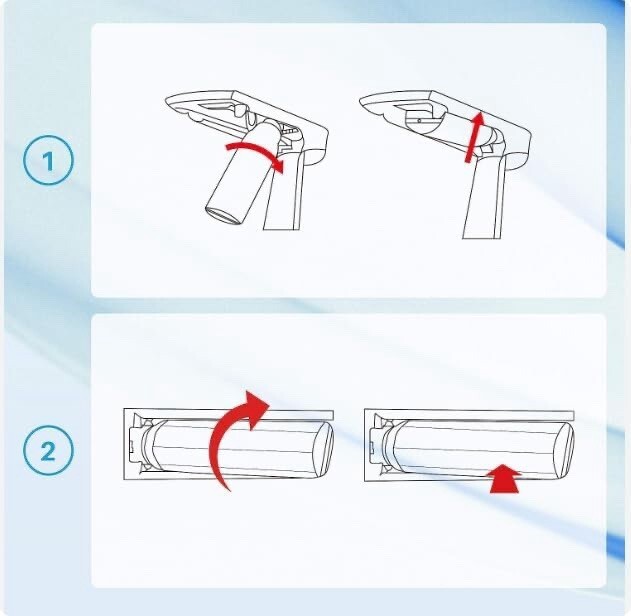 1

2