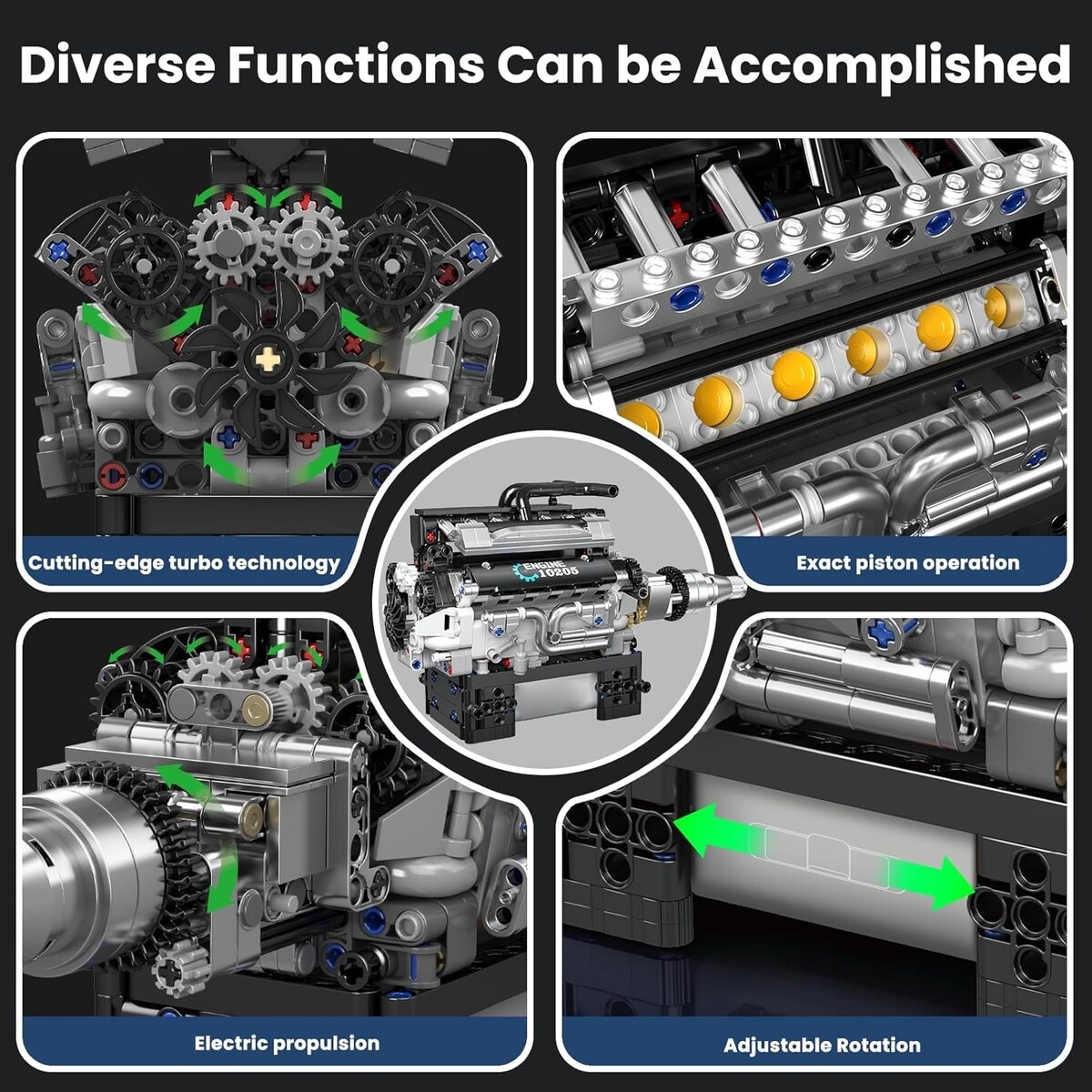 Diverse Functions Can be Accomplished

Cutting-edge turbo technology

Exact piston operation

ENGINE 10205

Electric propulsion

Adjustable Rotation