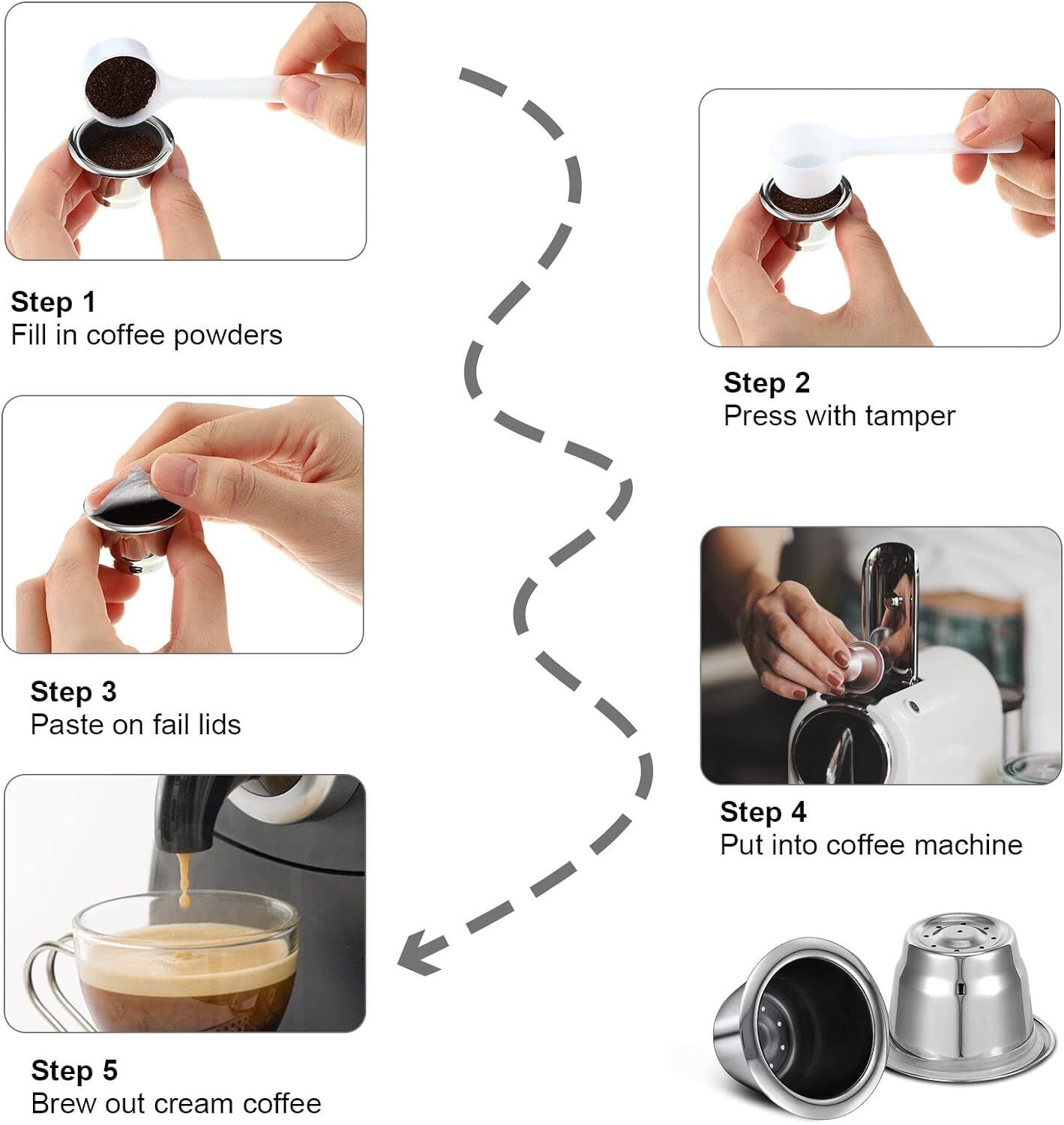 Step 1
Fill in coffee powders

Step 2
Press with tamper

Step 3
Paste on fail lids

Step 4
Put into coffee machine

Step 5
Brew out cream coffee