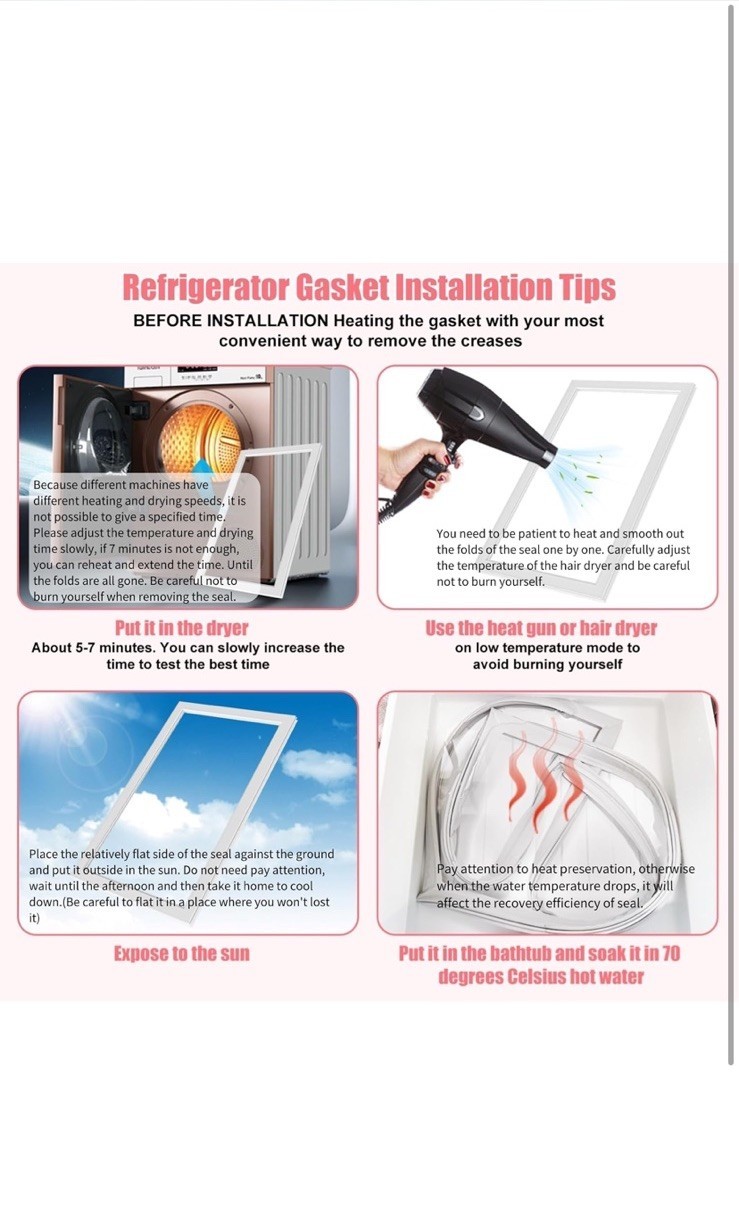 Refrigerator Gasket Installation Tips

BEFORE INSTALLATION Heating the gasket with your most convenient way to remove the creases

Because different machines have different heating and drying speeds, it is not possible to give a specified time. Please adjust the temperature and drying time slowly, if 7 minutes is not enough, you can reheat and extend the time. Until the folds are all gone. Be careful not to burn yourself when removing the seal.

Put it in the dryer

About 5-7 minutes. You can slowly increase the time to test the best time

You need to be patient to heat and smooth out the folds of the seal one by one. Carefully adjust the temperature of the hair dryer and be careful not to burn yourself.

Use the heat gun or hair dryer

on low temperature mode to avoid burning yourself

Place the relatively flat side of the seal against the ground and put it outside in the sun. Do not need pay attention, wait until the afternoon and then take it home to cool down.(Be careful to flat it in a place where you won't lost it)

Expose to the sun

Pay attention to heat preservation, otherwise when the water temperature drops, it will affect the recovery efficiency of seal.

Put it in the bathtub and soak it in 70 degrees Celsius hot water