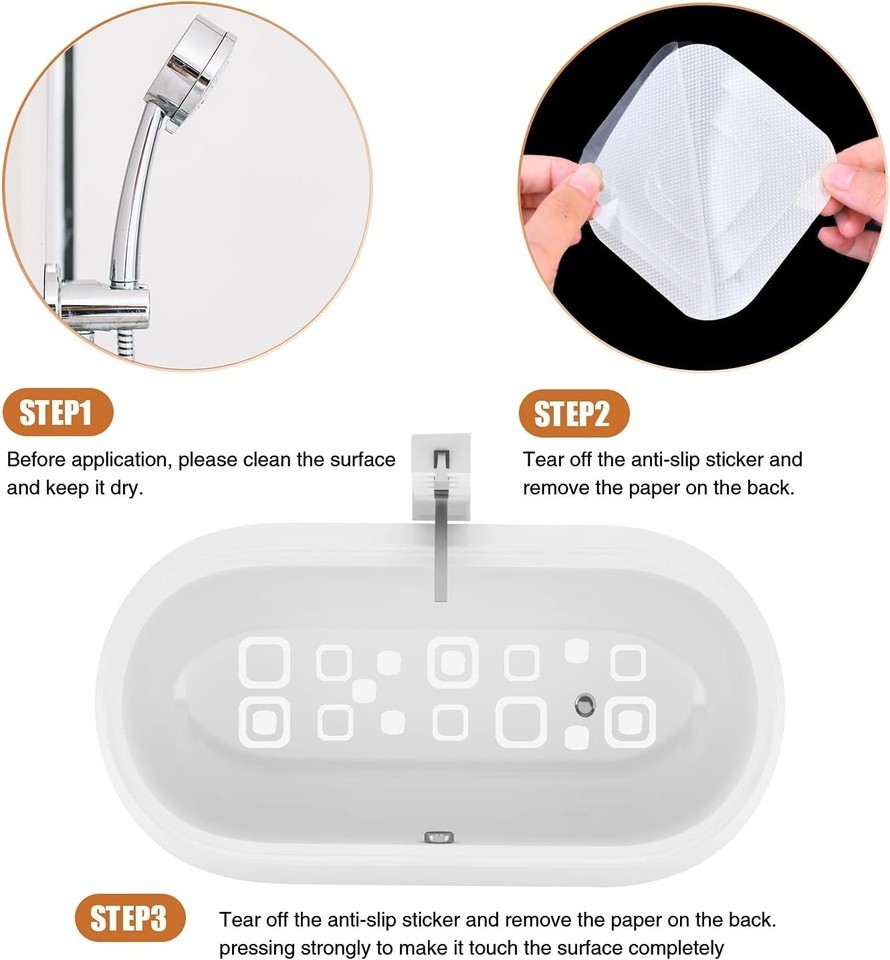 STEP1

Before application, please clean the surface and keep it dry.

STEP2

Tear off the anti-slip sticker and remove the paper on the back.

STEP3

Tear off the anti-slip sticker and remove the paper on the back. pressing strongly to make it touch the surface completely