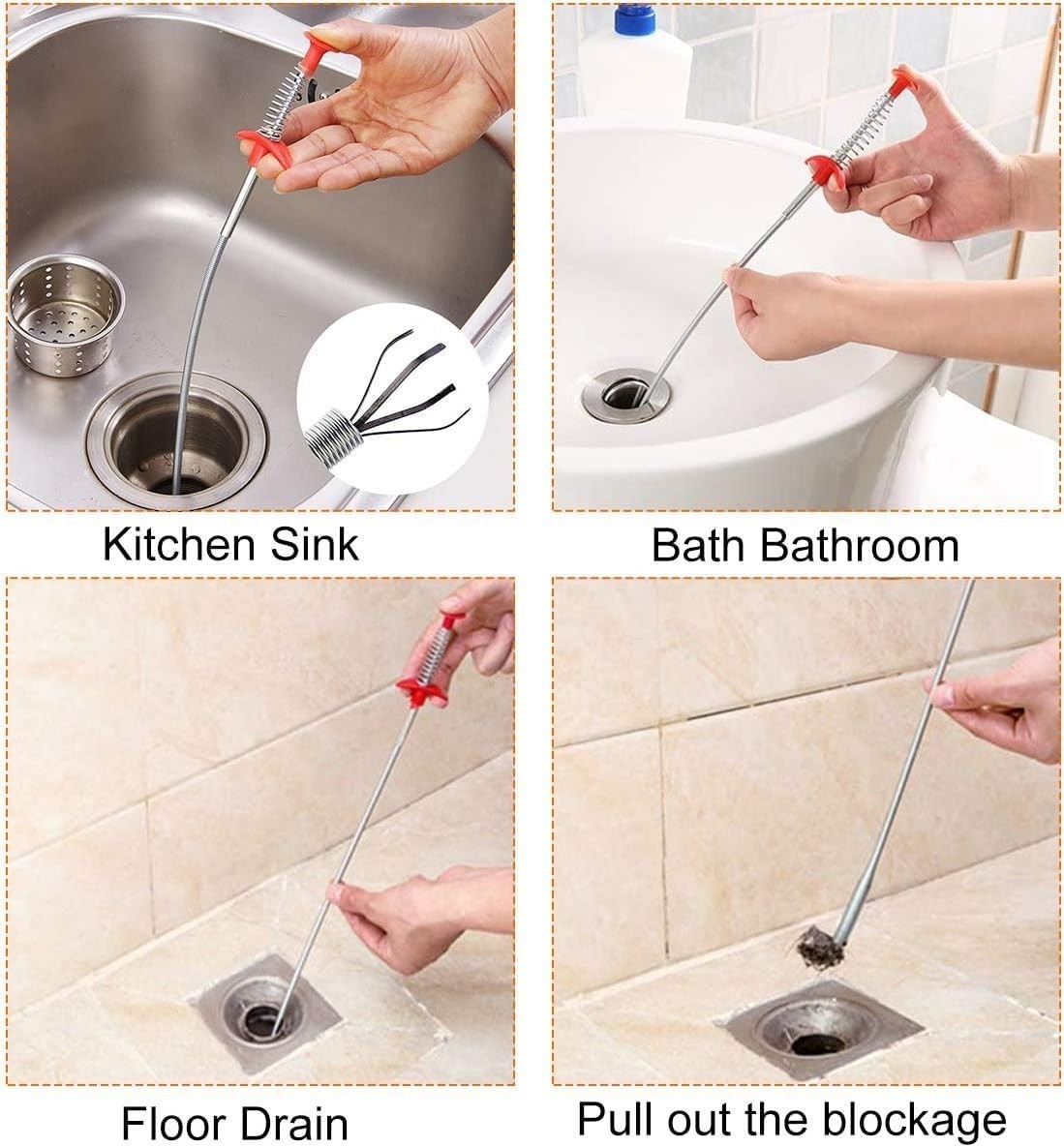 Kitchen Sink

Bath Bathroom

Floor Drain

Pull out the blockage