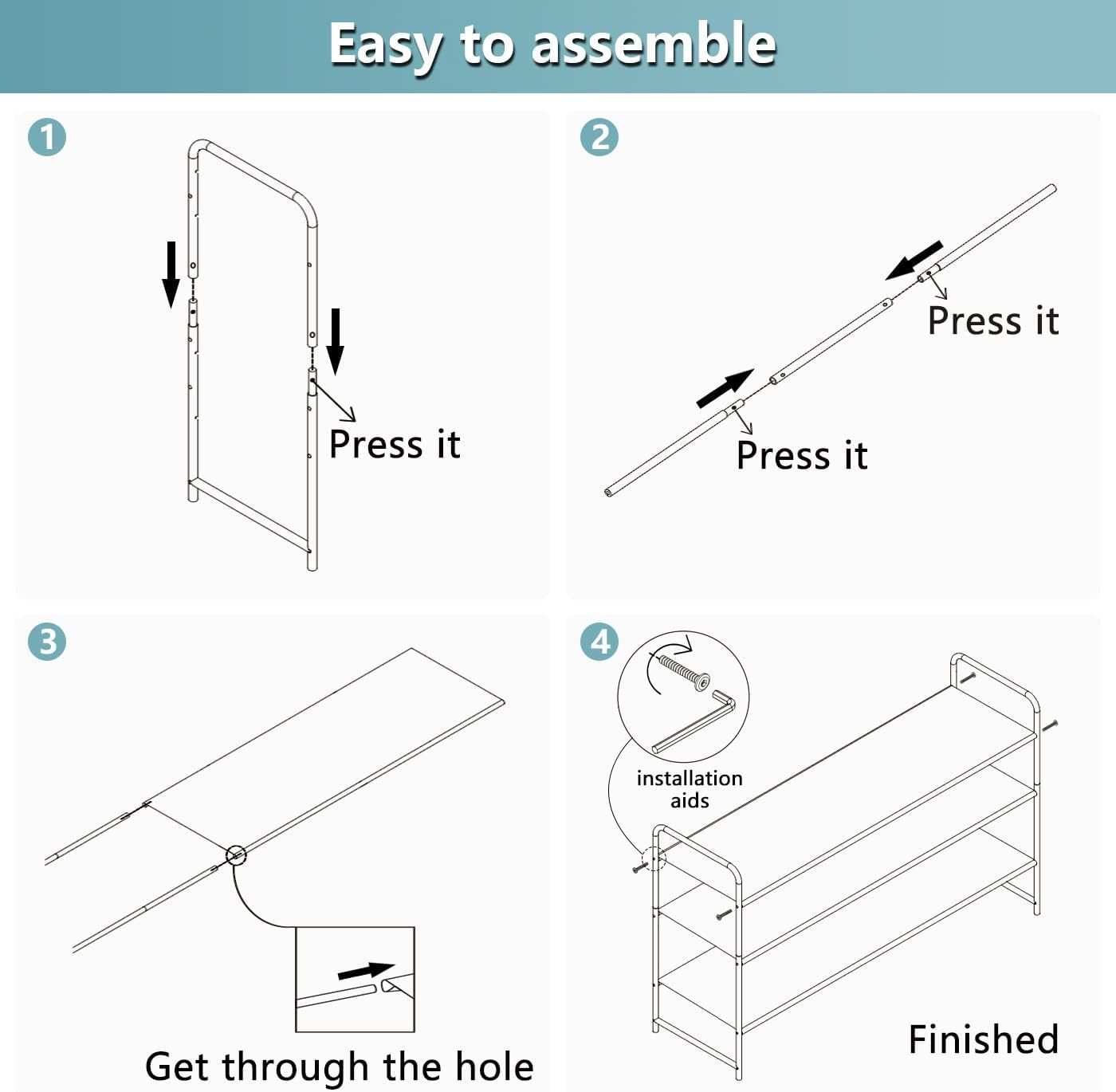 Easy to assemble

1

Press it

2

Press it

Press it

3

Get through the hole

4

installation aids

Finished