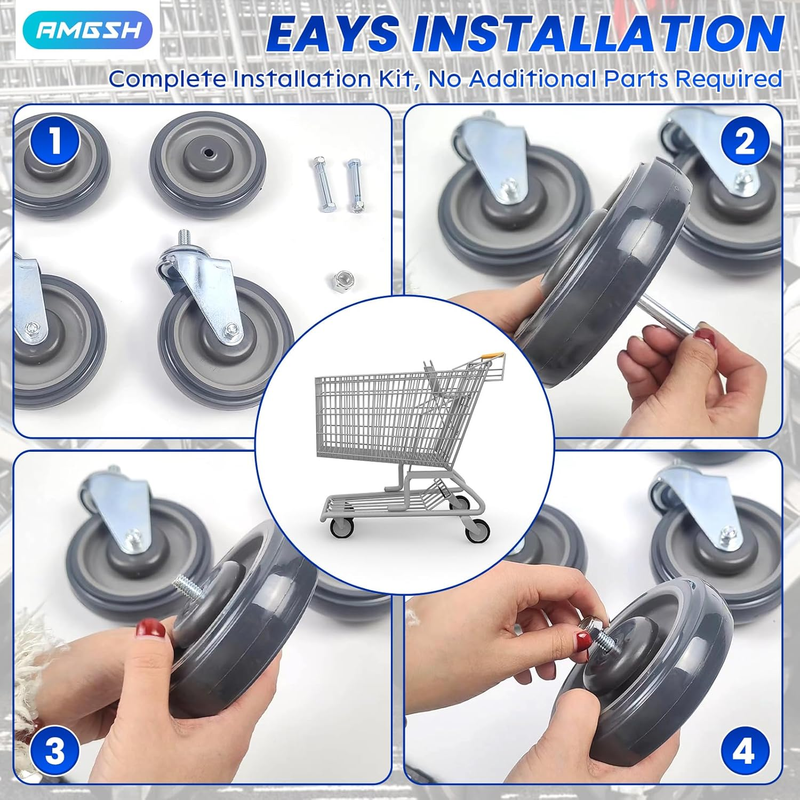 AMGSH

EAYS INSTALLATION

Complete Installation Kit, No Additional Parts Required

1

2

3

4