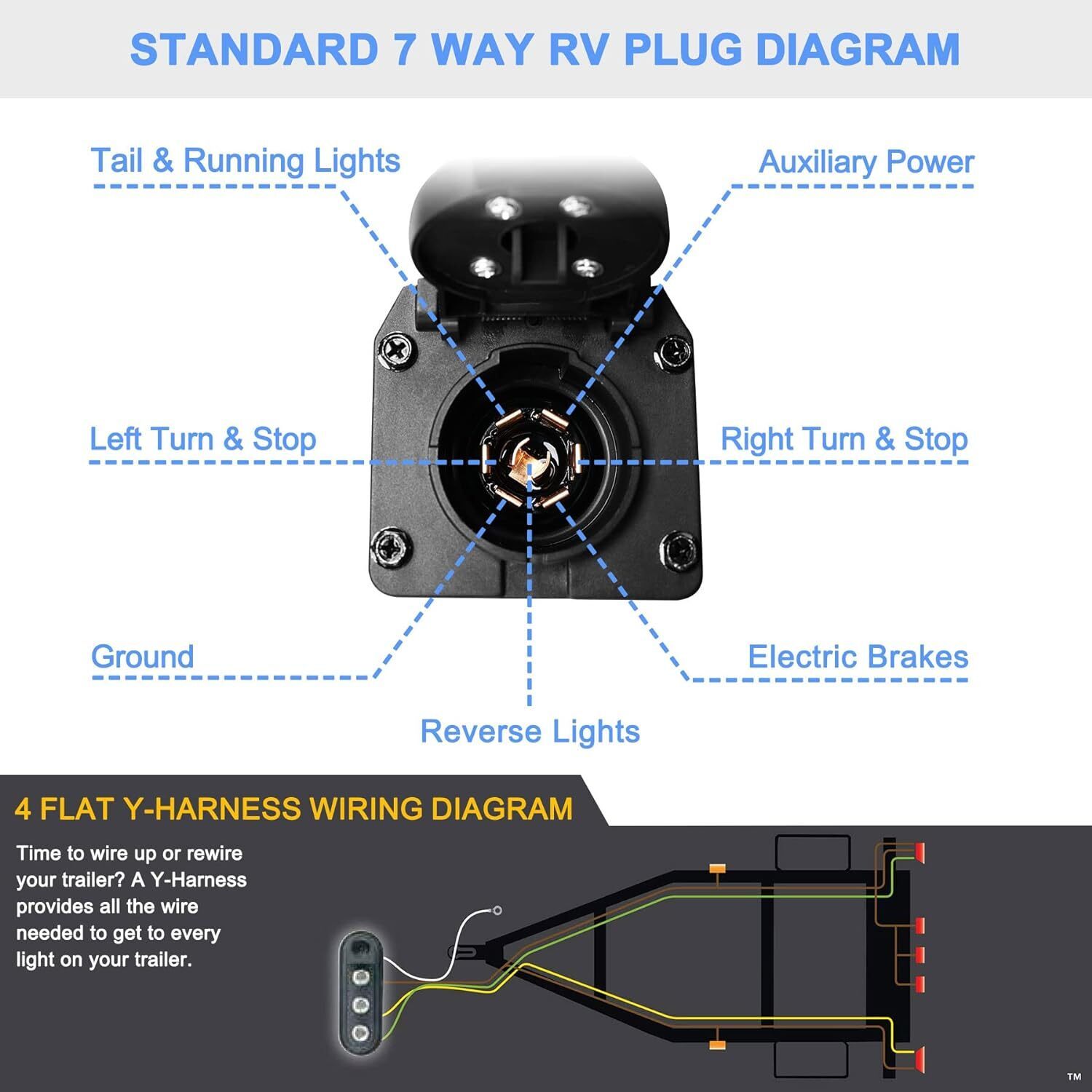 STANDARD 7 WAY RV PLUG DIAGRAM

Tail & Running Lights

Auxiliary Power

Left Turn & Stop

Right Turn & Stop

Ground

Electric Brakes

Reverse Lights

4 FLAT Y-HARNESS WIRING DIAGRAM

Time to wire up or rewire your trailer? A Y-Harness provides all the wire needed to get to every light on your trailer.

™