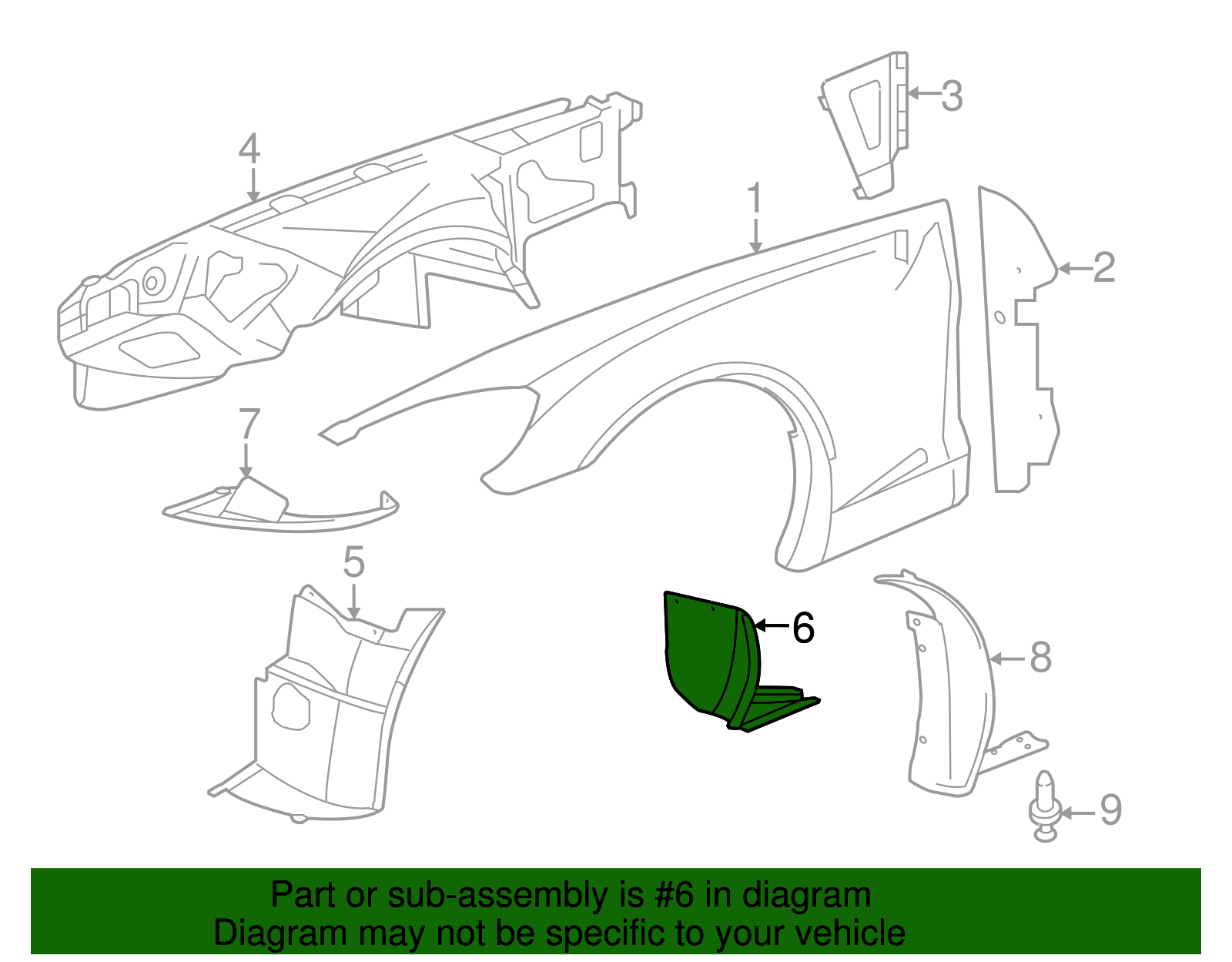 3
4
1
2
7
5
6
8
9

Part or sub-assembly is #6 in diagram
Diagram may not be specific to your vehicle