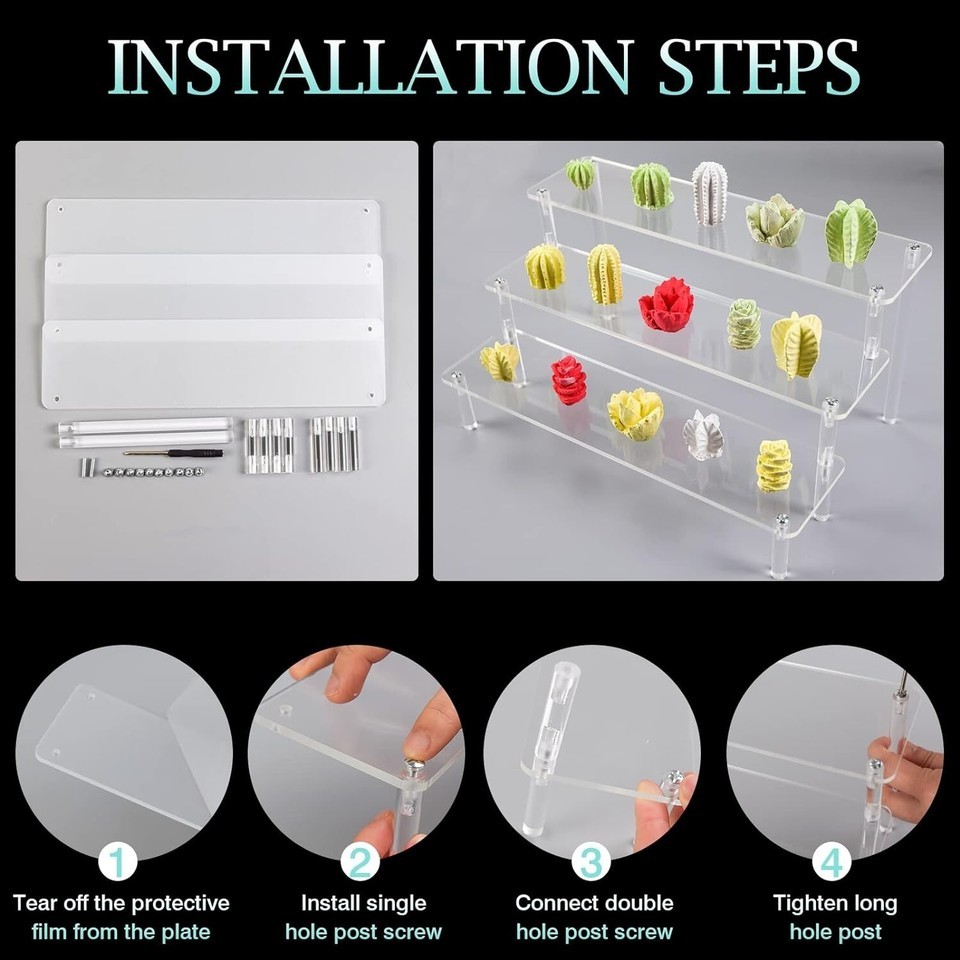 INSTALLATION STEPS

1
Tear off the protective film from the plate

2
Install single hole post screw

3
Connect double hole post screw

4
Tighten long hole post