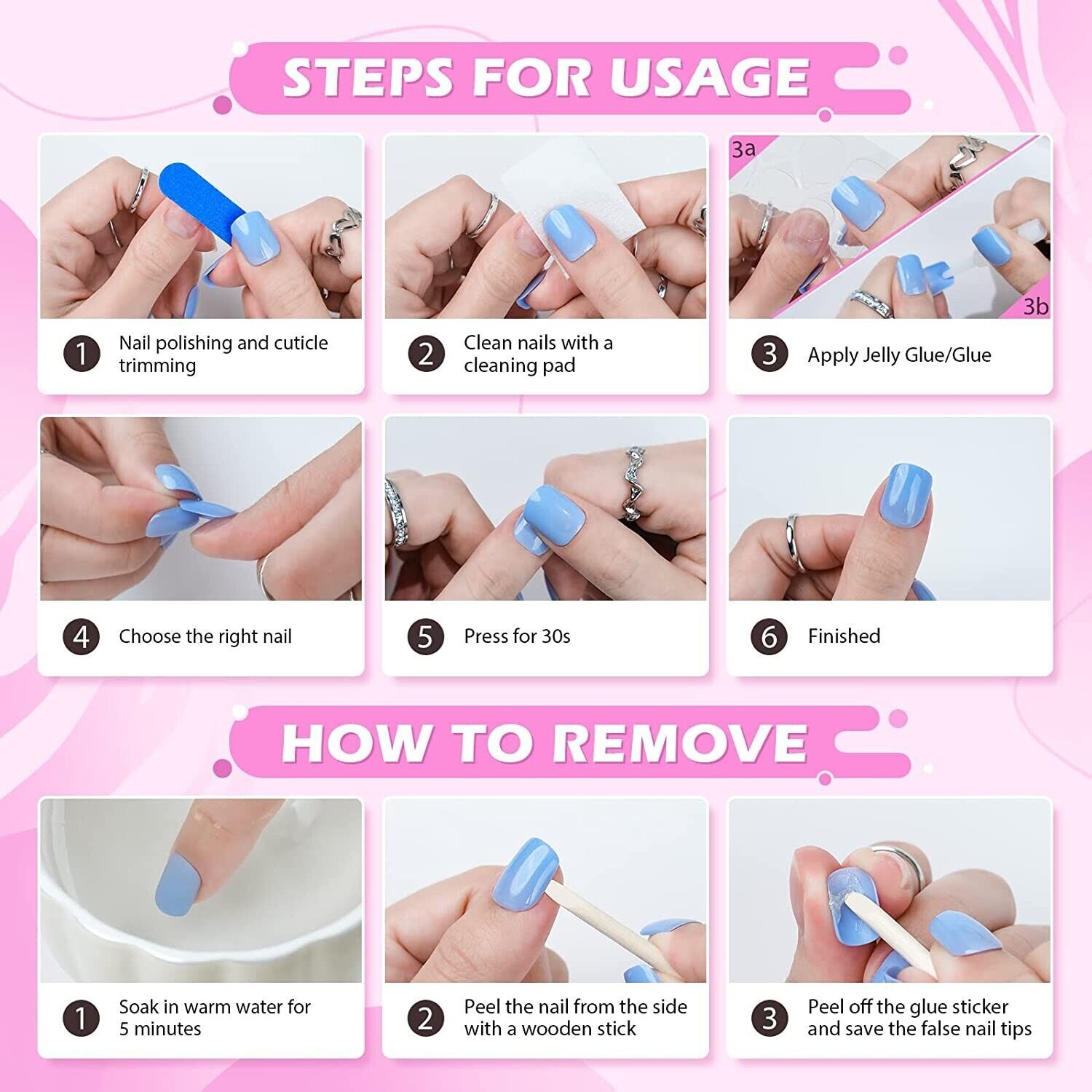 STEPS FOR USAGE

1 Nail polishing and cuticle trimming

2 Clean nails with a cleaning pad

3a

3b

3 Apply Jelly Glue/Glue

4 Choose the right nail

5 Press for 30s

6 Finished

HOW TO REMOVE

1 Soak in warm water for 5 minutes

2 Peel the nail from the side with a wooden stick

3 Peel off the glue sticker and save the false nail tips