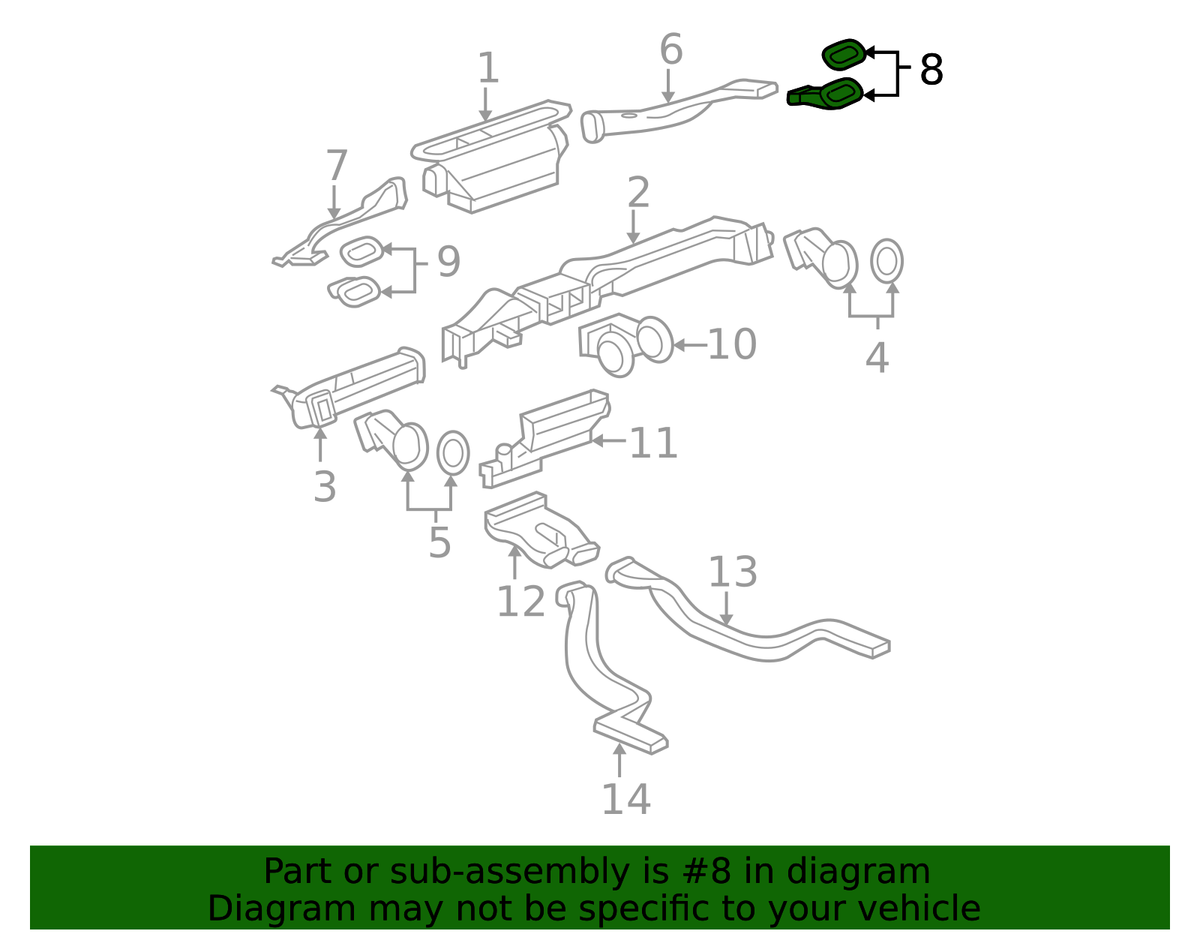 1
6
8
7
2
9
10
4
3
11
5
12
13
14

Part or sub-assembly is #8 in diagram
Diagram may not be specific to your vehicle