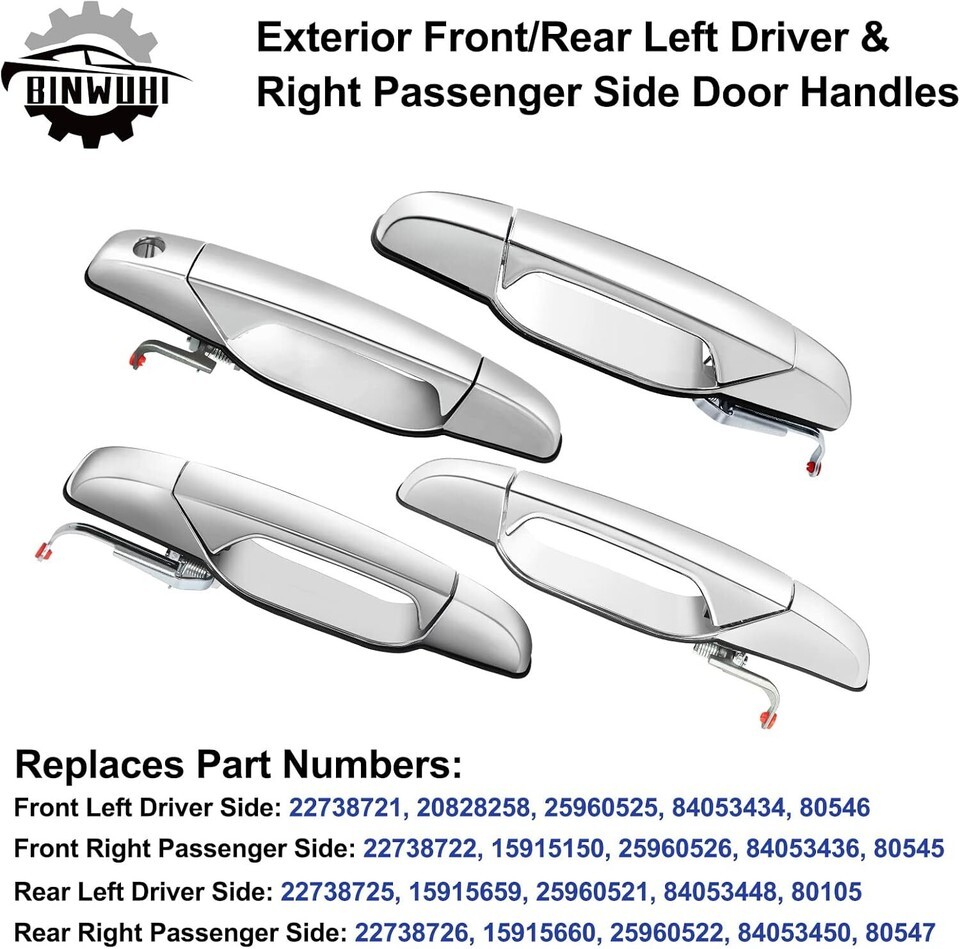 BINWUHI

Exterior Front/Rear Left Driver & Right Passenger Side Door Handles

Replaces Part Numbers:
Front Left Driver Side: 22738721, 20828258, 25960525, 84053434, 80546
Front Right Passenger Side: 22738722, 15915150, 25960526, 84053436, 80545
Rear Left Driver Side: 22738725, 15915659, 25960521, 84053448, 80105
Rear Right Passenger Side: 22738726, 15915660, 25960522, 84053450, 80547