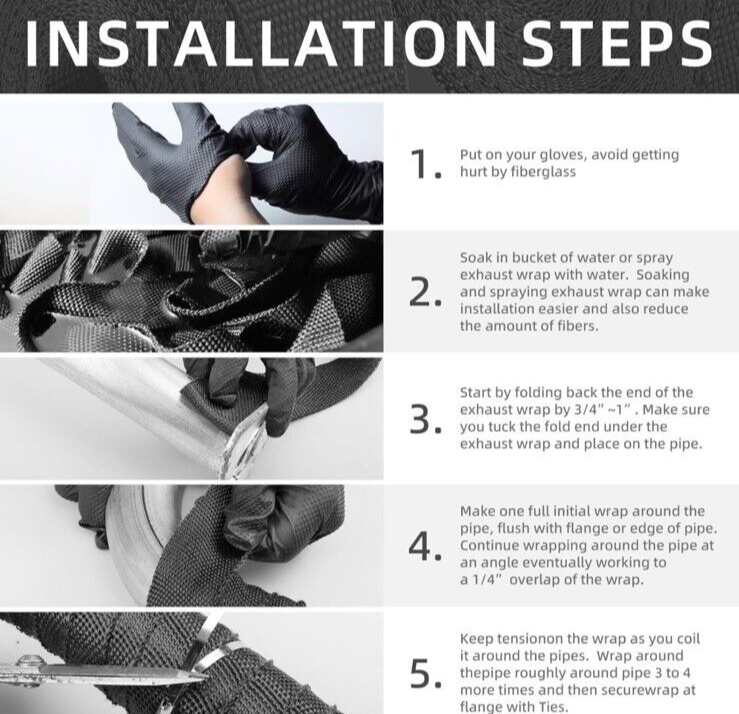 INSTALLATION STEPS

1. Put on your gloves, avoid getting hurt by fiberglass

2. Soak in bucket of water or spray exhaust wrap with water. Soaking and spraying exhaust wrap can make installation easier and also reduce the amount of fibers.

3. Start by folding back the end of the exhaust wrap by 3/4" ~1" . Make sure you tuck the fold end under the exhaust wrap and place on the pipe.

4. Make one full initial wrap around the pipe, flush with flange or edge of pipe. Continue wrapping around the pipe at an angle eventually working to a 1/4" overlap of the wrap.

5. Keep tensionon the wrap as you coil it around the pipes. Wrap around thepipe roughly around pipe 3 to 4 more times and then securewrap at flange with Ties.