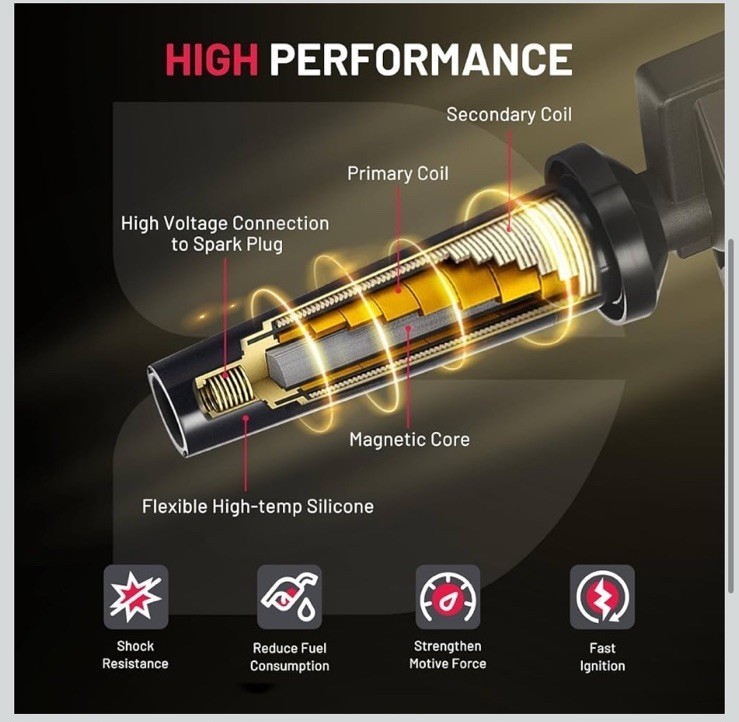 HIGH PERFORMANCE

Secondary Coil

Primary Coil

High Voltage Connection to Spark Plug

Magnetic Core

Flexible High-temp Silicone

Shock Resistance

Reduce Fuel Consumption

Strengthen Motive Force

Fast Ignition