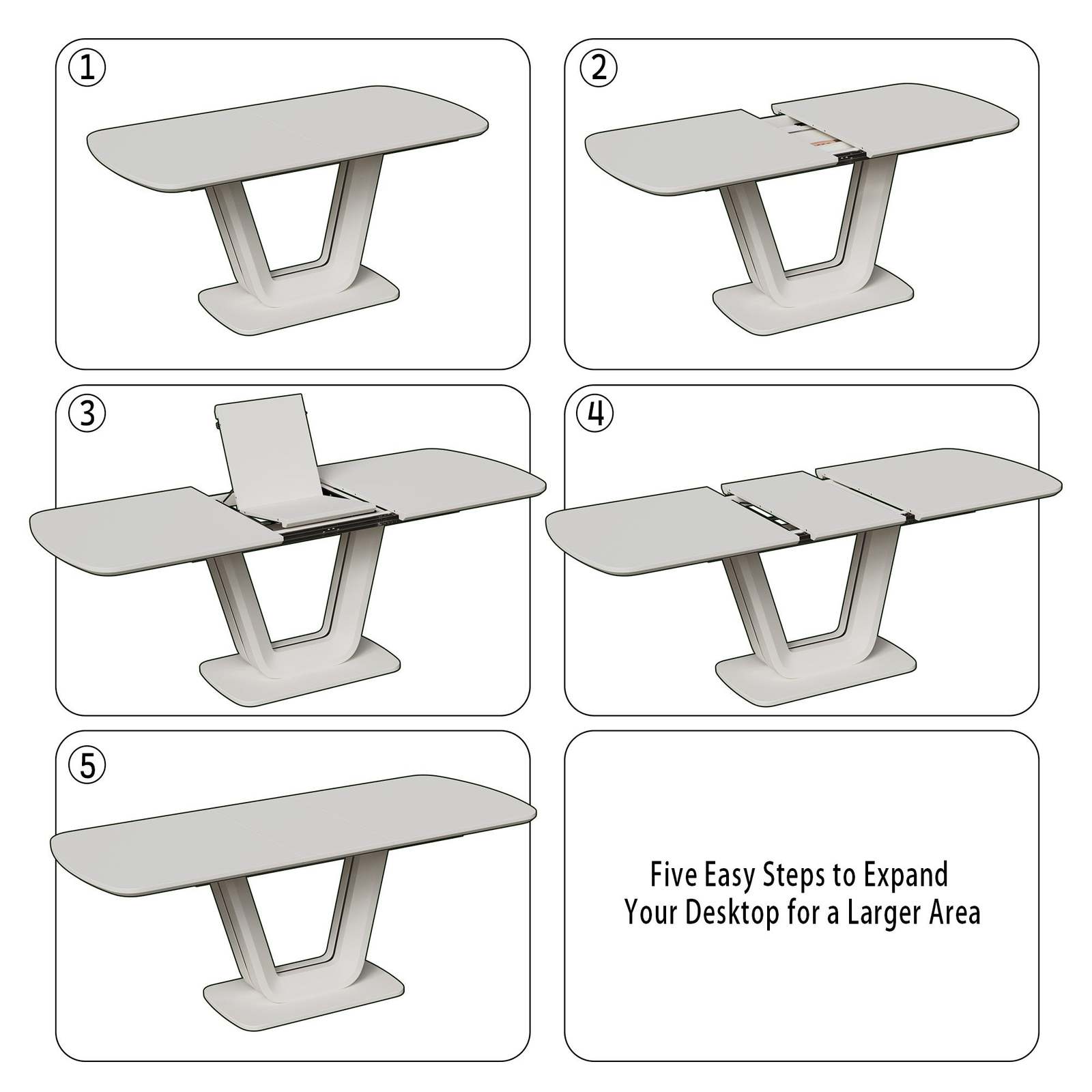 ①

②

③

④

⑤

Five Easy Steps to Expand Your Desktop for a Larger Area