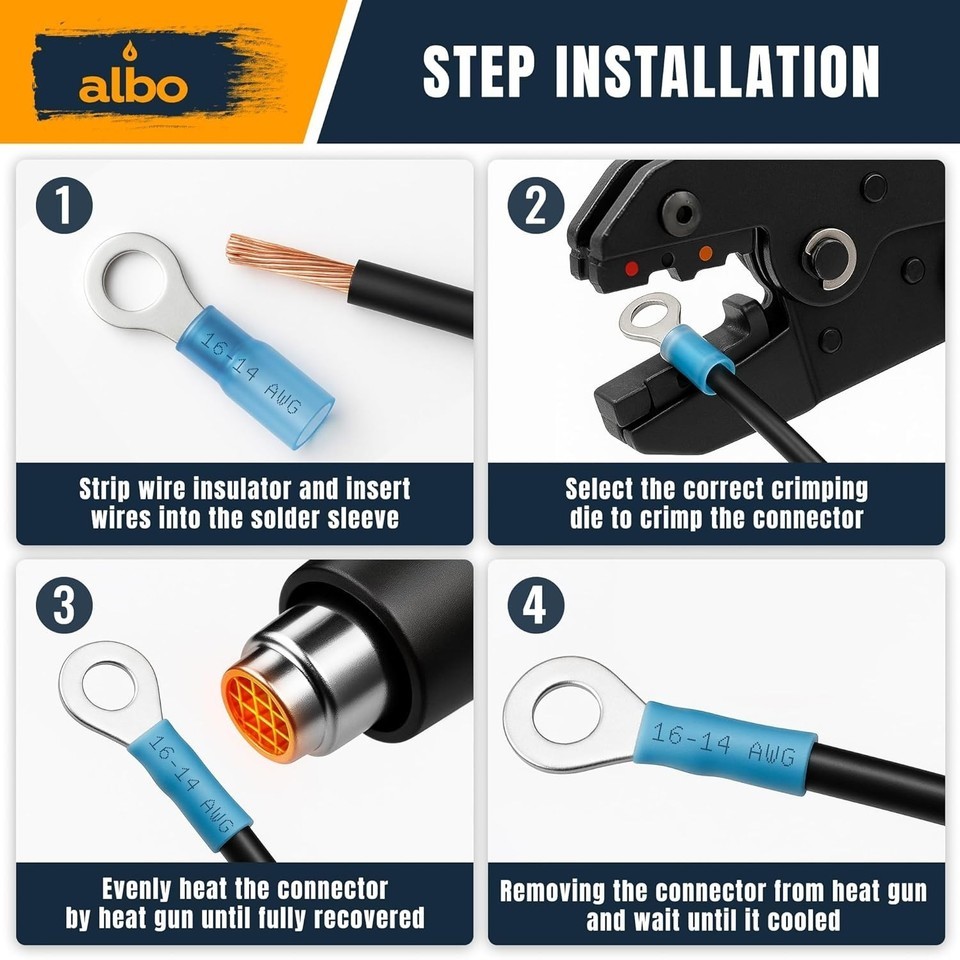 albo

STEP INSTALLATION

1

16-14 AWG

Strip wire insulator and insert wires into the solder sleeve

2

Select the correct crimping die to crimp the connector

3

16-14 AWG

Evenly heat the connector by heat gun until fully recovered

4

16-14 AWG

Removing the connector from heat gun and wait until it cooled