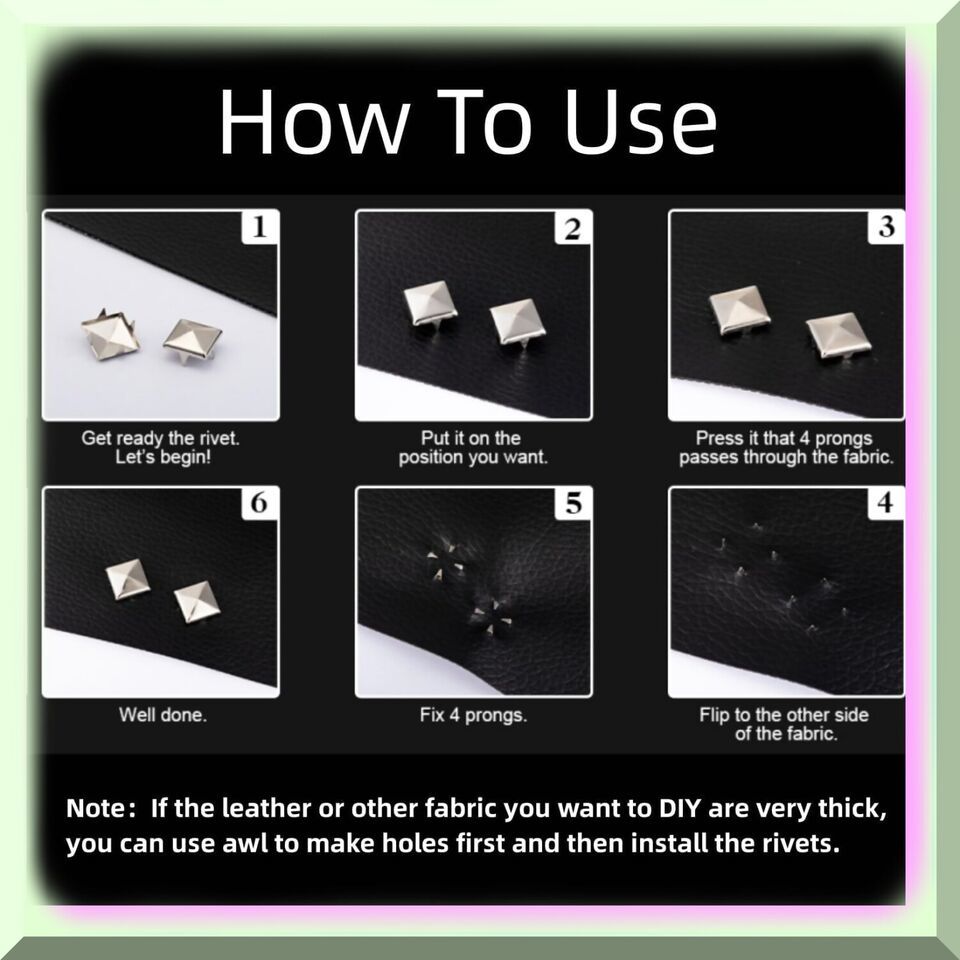 How To Use

1
Get ready the rivet. Let's begin!

2
Put it on the position you want.

3
Press it that 4 prongs passes through the fabric.

6
Well done.

5
Fix 4 prongs.

4
Flip to the other side of the fabric.

Note: If the leather or other fabric you want to DIY are very thick, you can use awl to make holes first and then install the rivets.