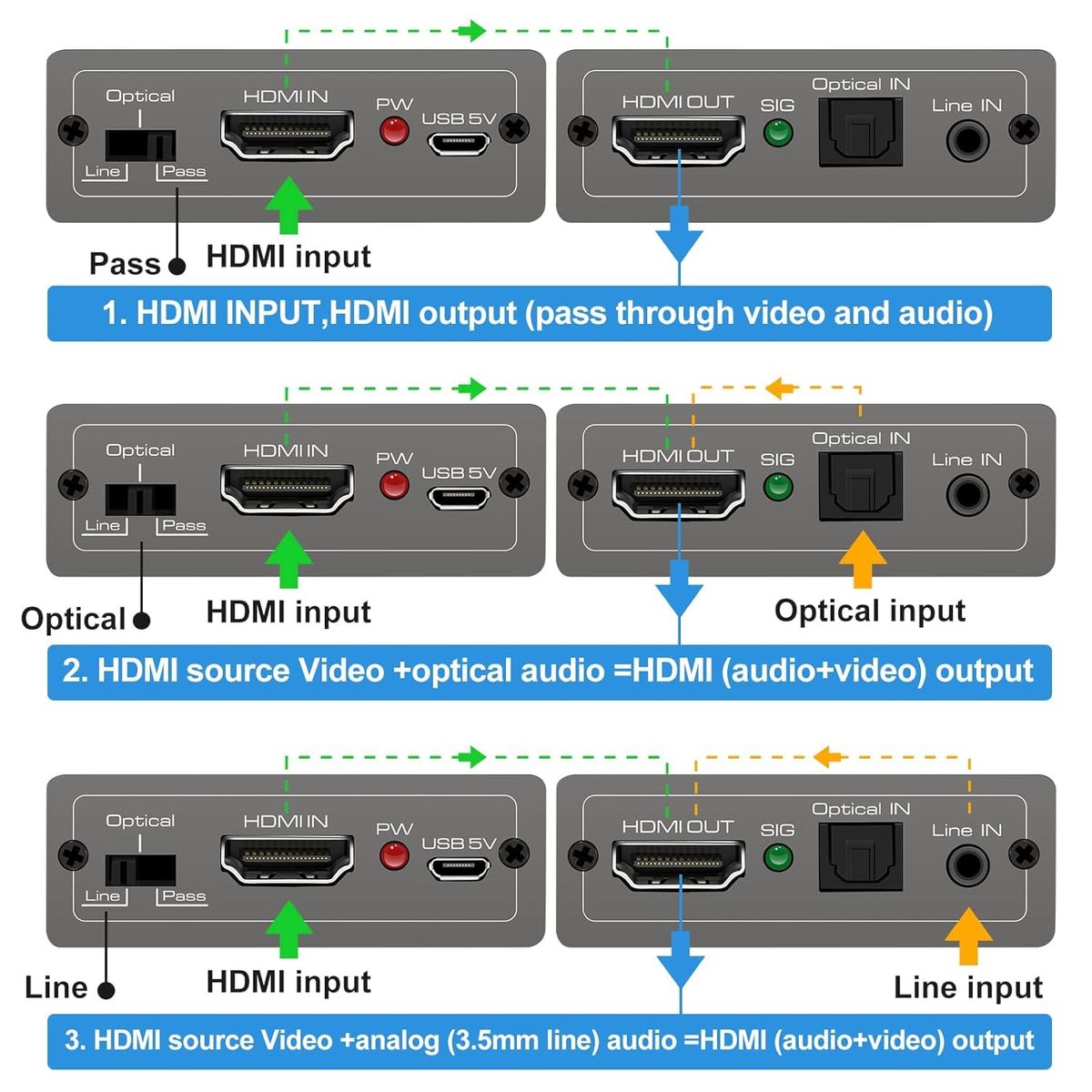 Optical
Line
Pass
HDMI IN
PW
USB 5V
HDMI OUT
SIG
Optical IN
Line IN
Pass
HDMI input
1. HDMI INPUT,HDMI output (pass through video and audio)

Optical
Line
Pass
HDMI IN
PW
USB 5V
HDMI OUT
SIG
Optical IN
Line IN
Optical
HDMI input
Optical input
2. HDMI source Video +optical audio =HDMI (audio+video) output

Optical
Line
Pass
HDMI IN
PW
USB 5V
HDMI OUT
SIG
Optical IN
Line IN
Line
HDMI input
Line input
3. HDMI source Video +analog (3.5mm line) audio =HDMI (audio+video) output