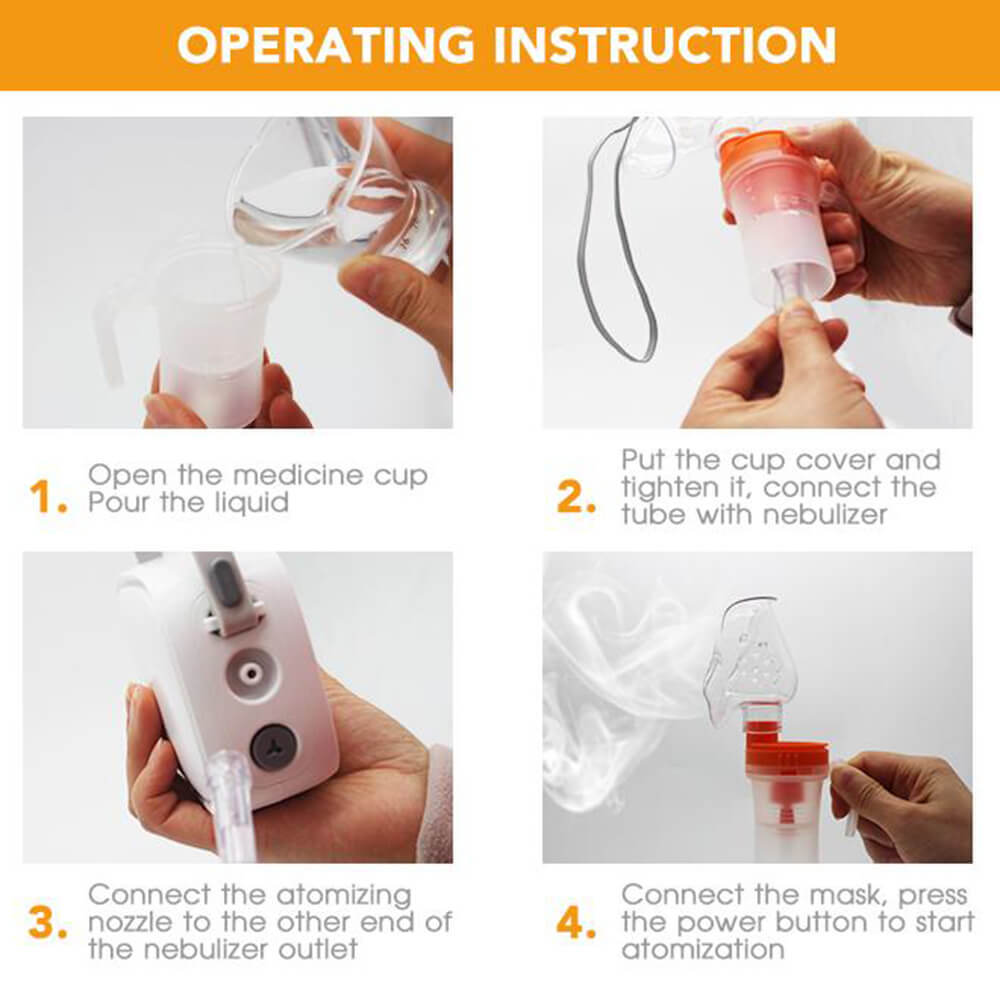 OPERATING INSTRUCTION

1. Open the medicine cup
Pour the liquid

2. Put the cup cover and tighten it, connect the tube with nebulizer

3. Connect the atomizing nozzle to the other end of the nebulizer outlet

4. Connect the mask, press the power button to start atomization