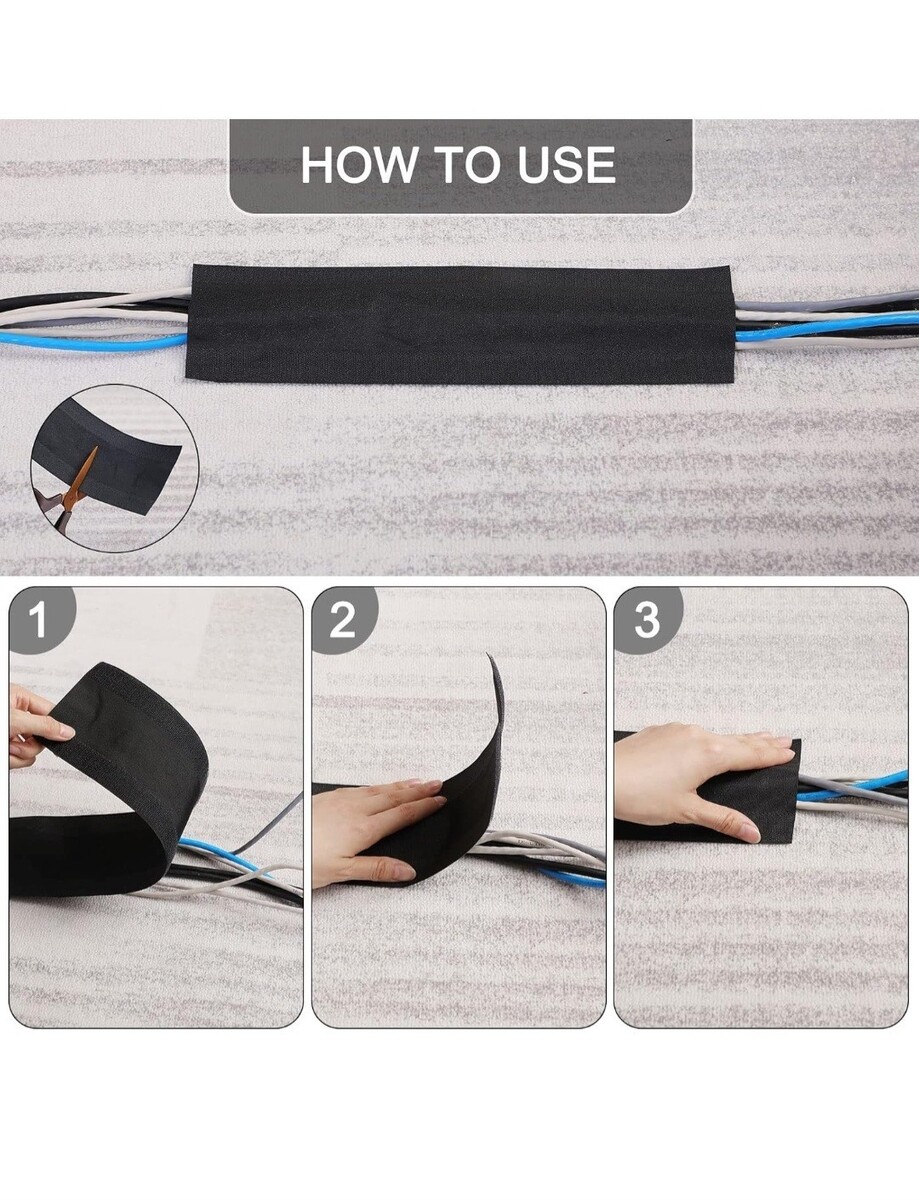 HOW TO USE

1

2

3