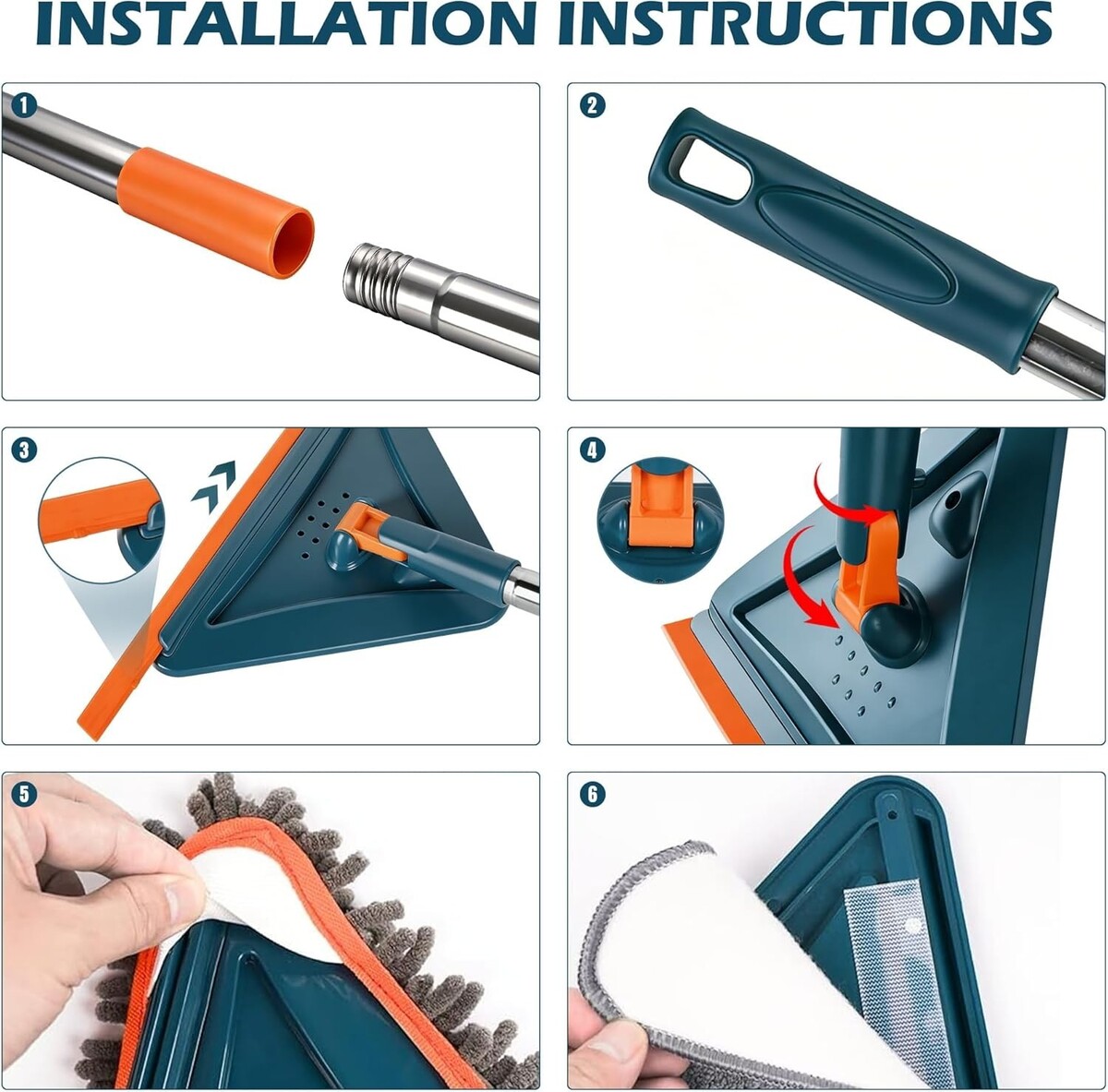 INSTALLATION INSTRUCTIONS

1

2

3

4

5

6