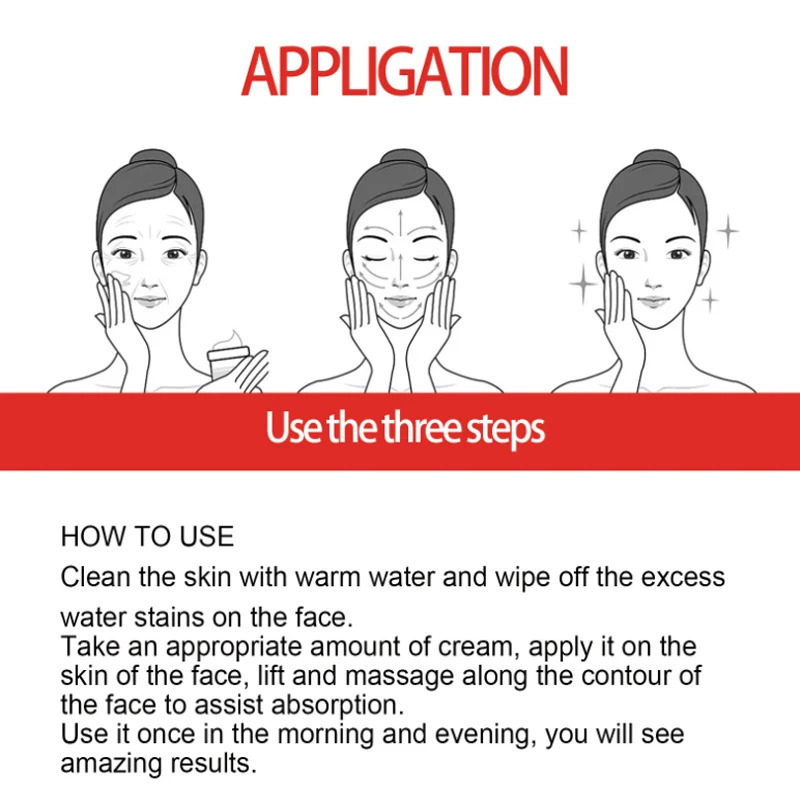 APPLIGATION

Use the three steps

HOW TO USE
Clean the skin with warm water and wipe off the excess water stains on the face.
Take an appropriate amount of cream, apply it on the skin of the face, lift and massage along the contour of the face to assist absorption.
Use it once in the morning and evening, you will see amazing results.