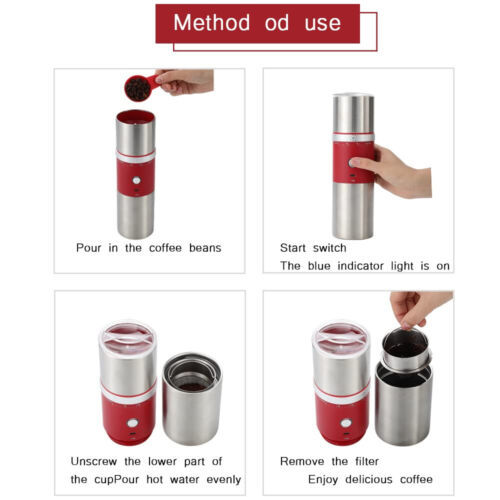 Method od use

Pour in the coffee beans

Start switch
The blue indicator light is on

Unscrew the lower part of the cupPour hot water evenly

Remove the filter
Enjoy delicious coffee