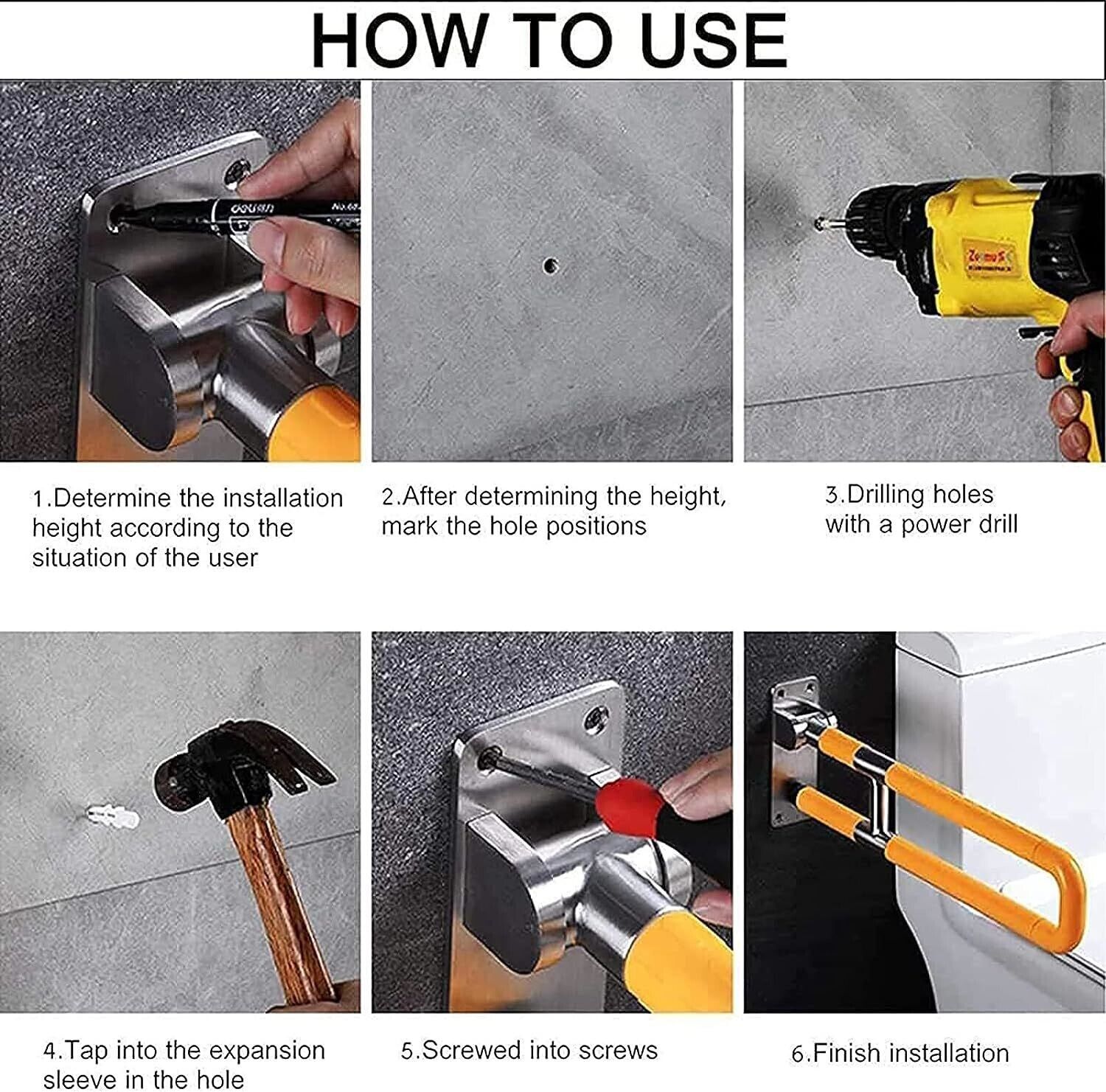 HOW TO USE

1.Determine the installation height according to the situation of the user

2.After determining the height, mark the hole positions

3.Drilling holes with a power drill

4.Tap into the expansion sleeve in the hole

5.Screwed into screws

6.Finish installation