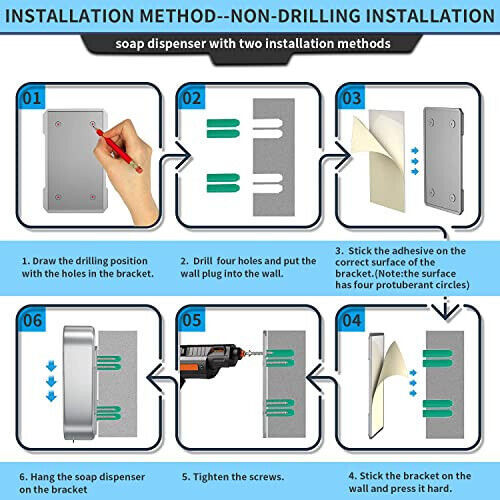 INSTALLATION METHOD--NON-DRILLING INSTALLATION

soap dispenser with two installation methods

01

02

03

1. Draw the drilling position with the holes in the bracket.

2. Drill four holes and put the wall plug into the wall.

3. Stick the adhesive on the correct surface of the bracket.(Note:the surface has four protuberant circles)

06

05

04

6. Hang the soap dispenser on the bracket

5. Tighten the screws.

4. Stick the bracket on the wall and press it hard.